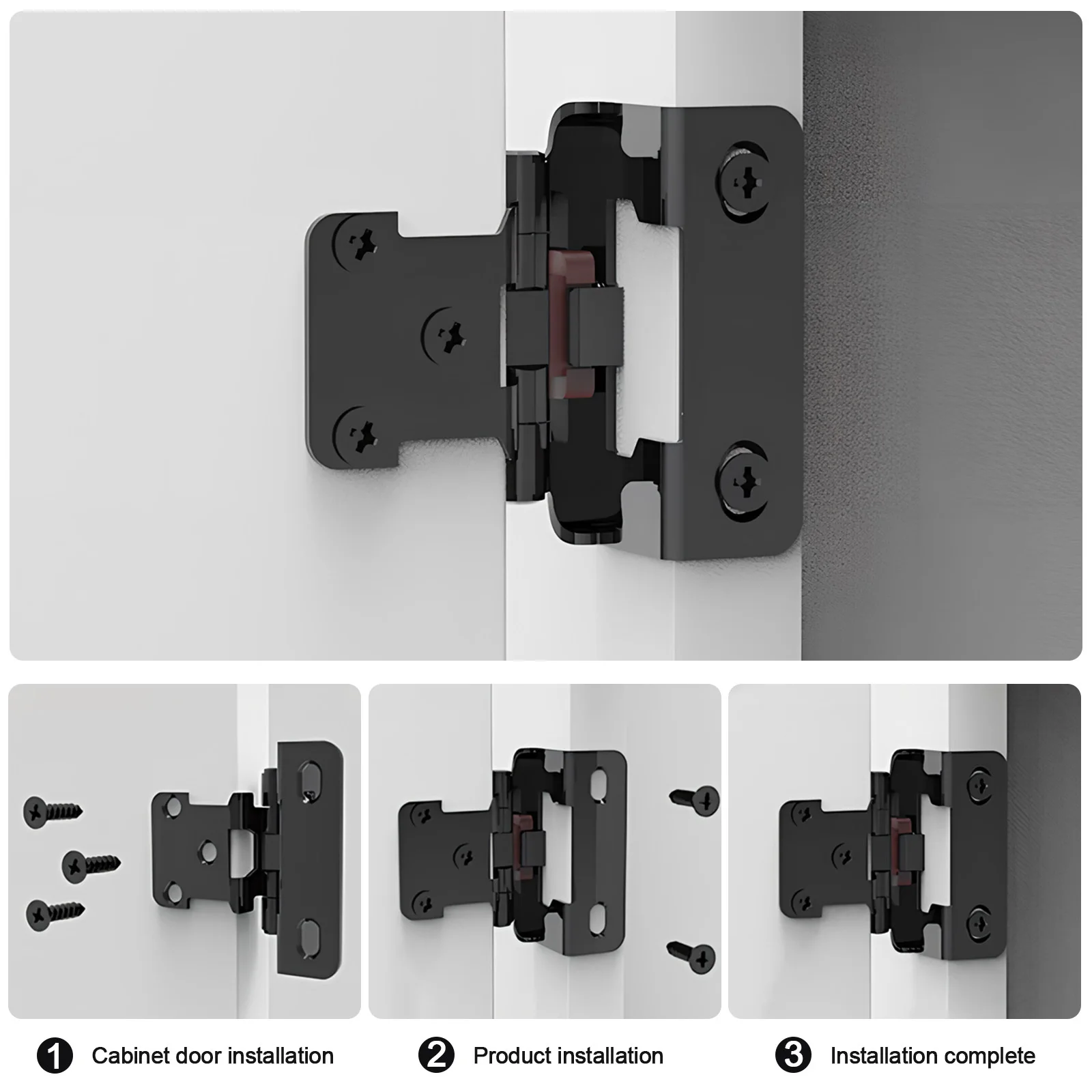 1 Cabinet door installation

2 Product installation

3 Installation complete