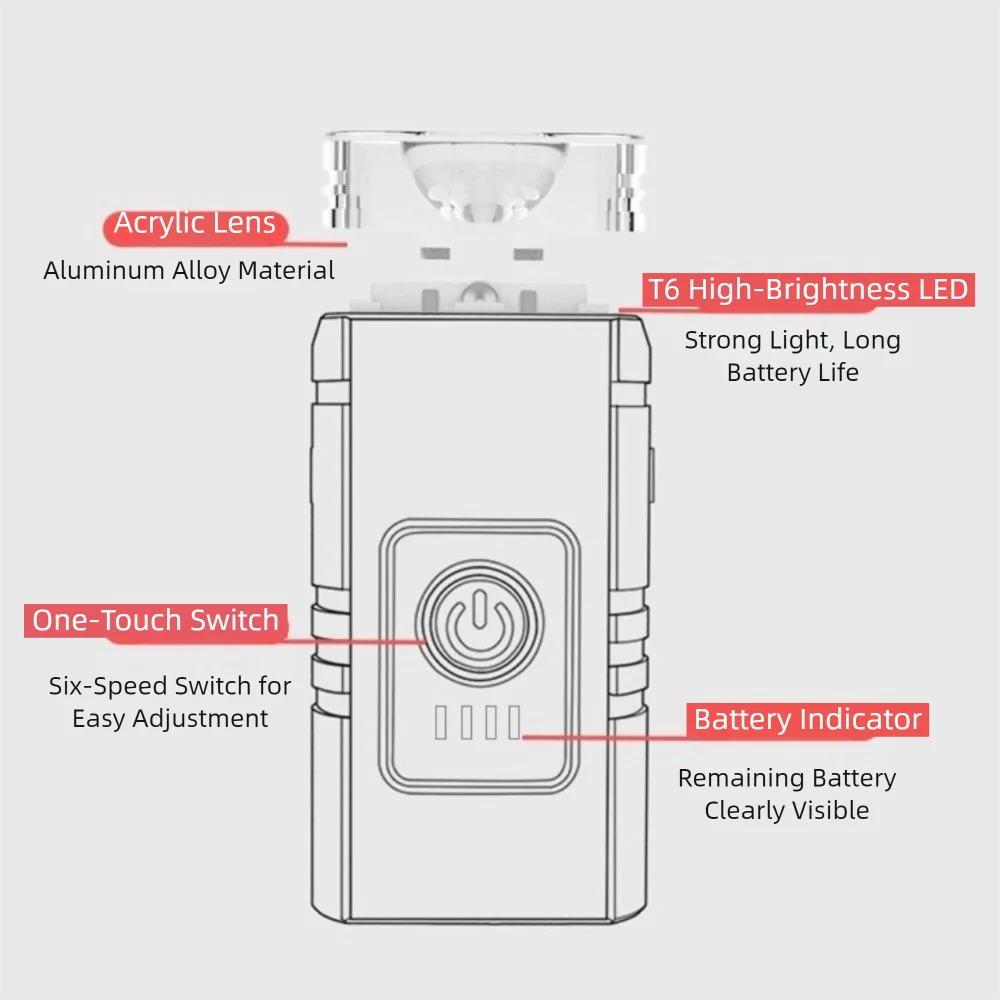 Acrylic Lens
Aluminum Alloy Material

T6 High-Brightness LED
Strong Light, Long Battery Life

One-Touch Switch
Six-Speed Switch for Easy Adjustment

Battery Indicator
Remaining Battery Clearly Visible