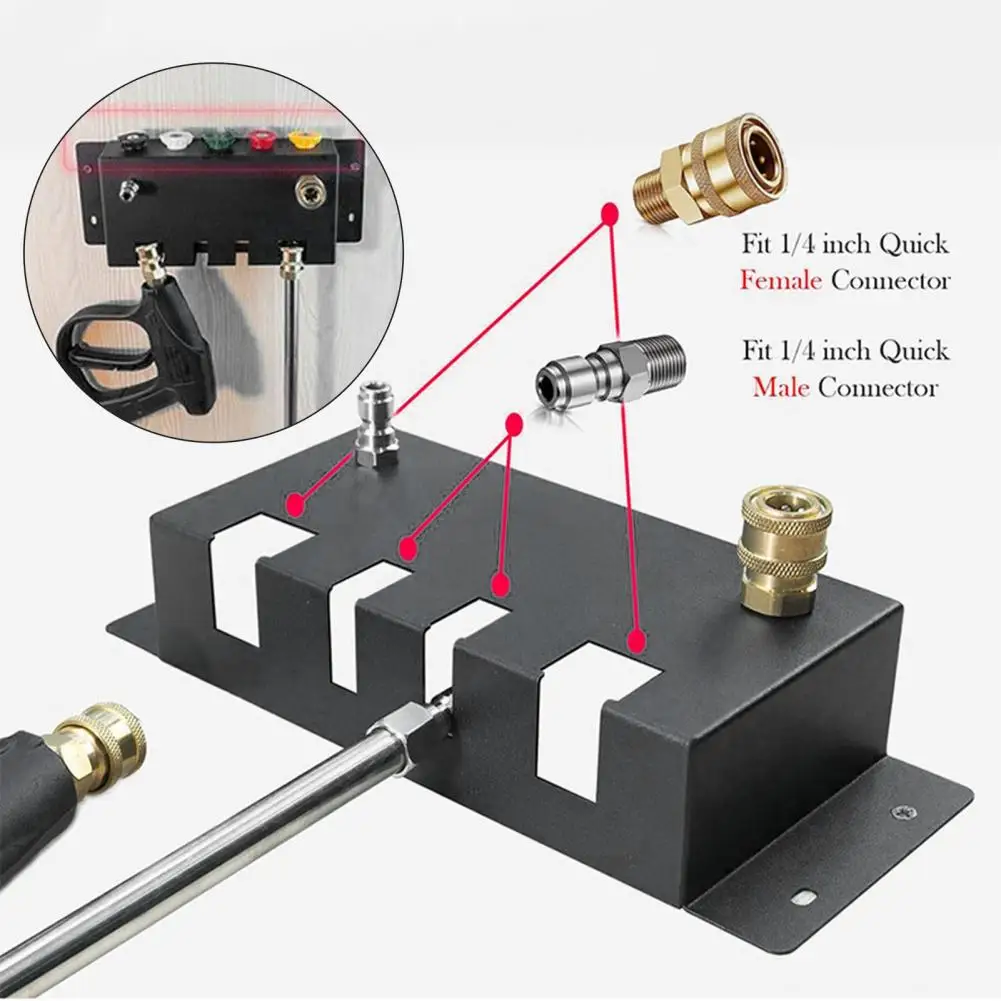 Fit 1/4 inch Quick Female Connector

Fit 1/4 inch Quick Male Connector