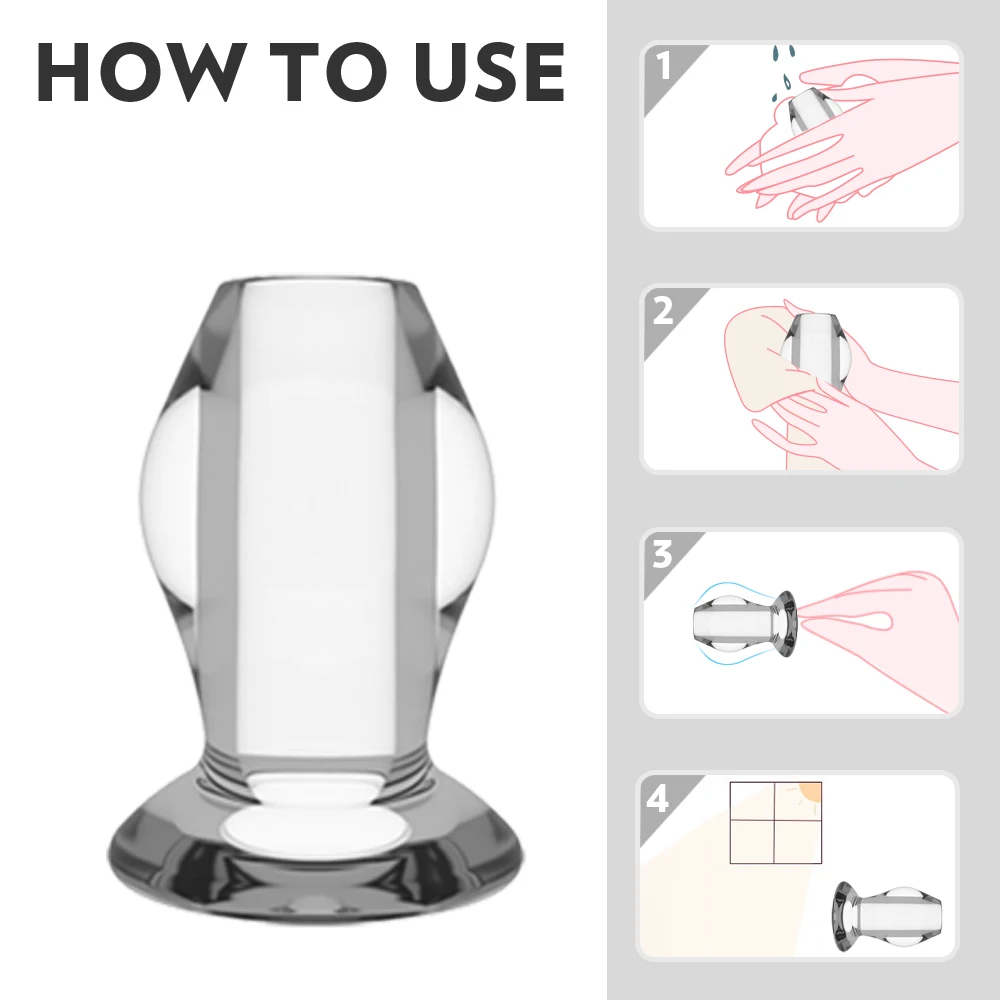 HOW TO USE

1

2

3

4