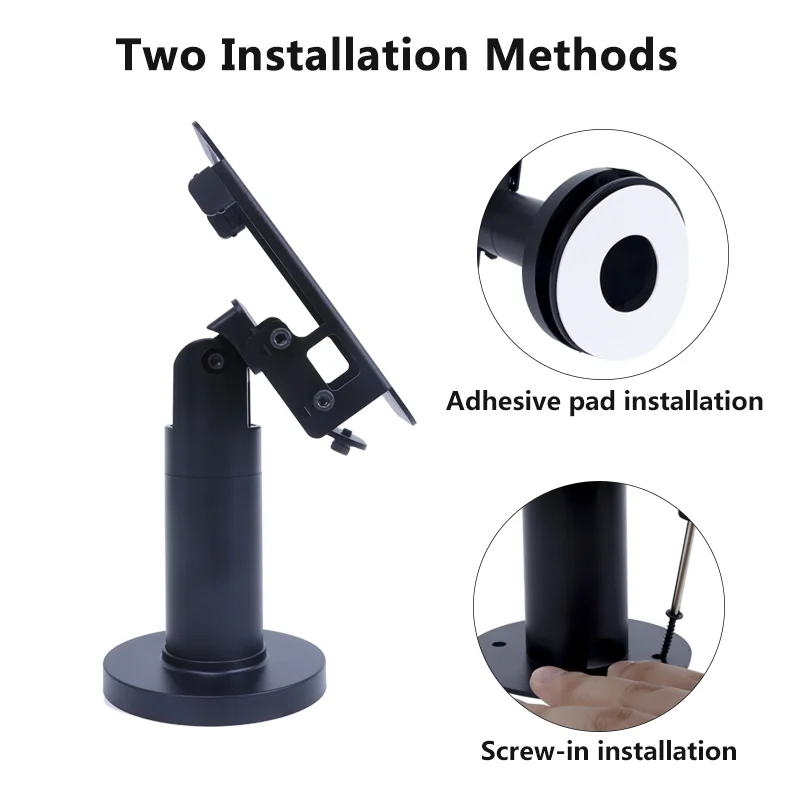 Two Installation Methods

Adhesive pad installation

Screw-in installation