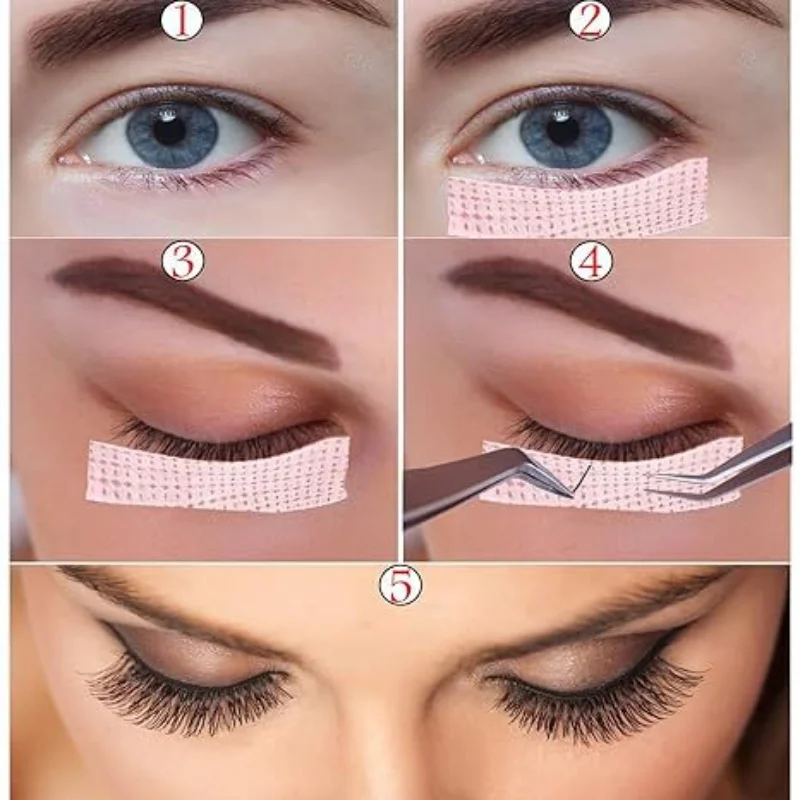 1
2
3
4
5