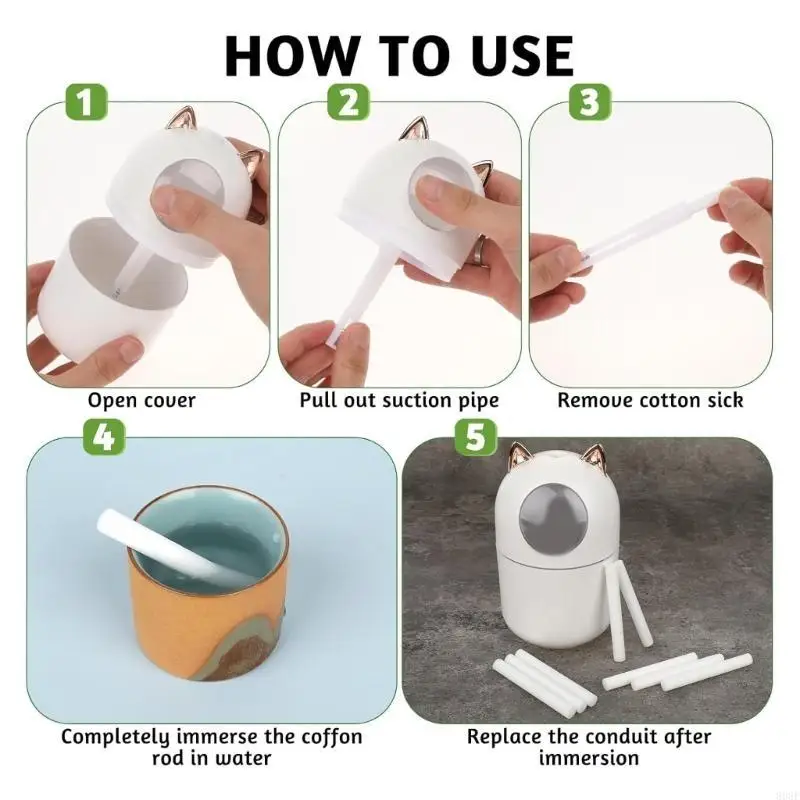 HOW TO USE

1

Open cover

2

Pull out suction pipe

3

Remove cotton sick

4

Completely immerse the coffon rod in water

5

Replace the conduit after immersion