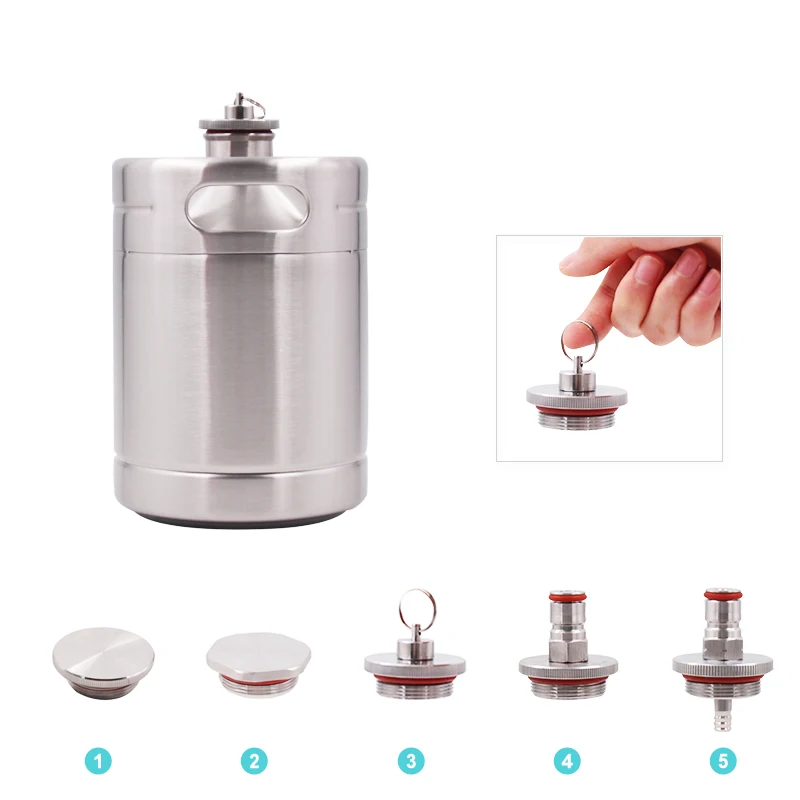 1
2
3
4
5