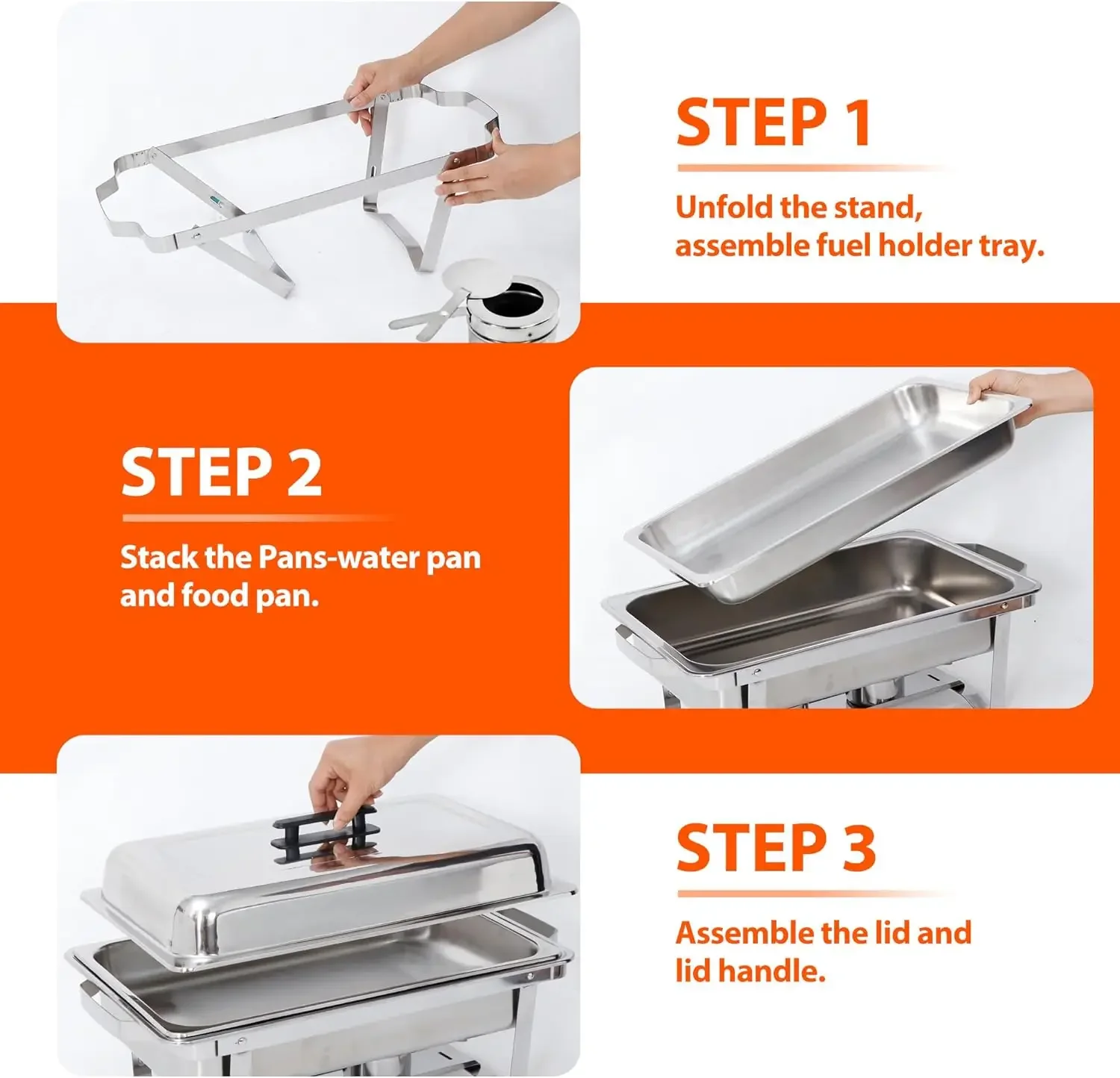 STEP 1

Unfold the stand, assemble fuel holder tray.

STEP 2

Stack the Pans-water pan and food pan.

STEP 3

Assemble the lid and lid handle.