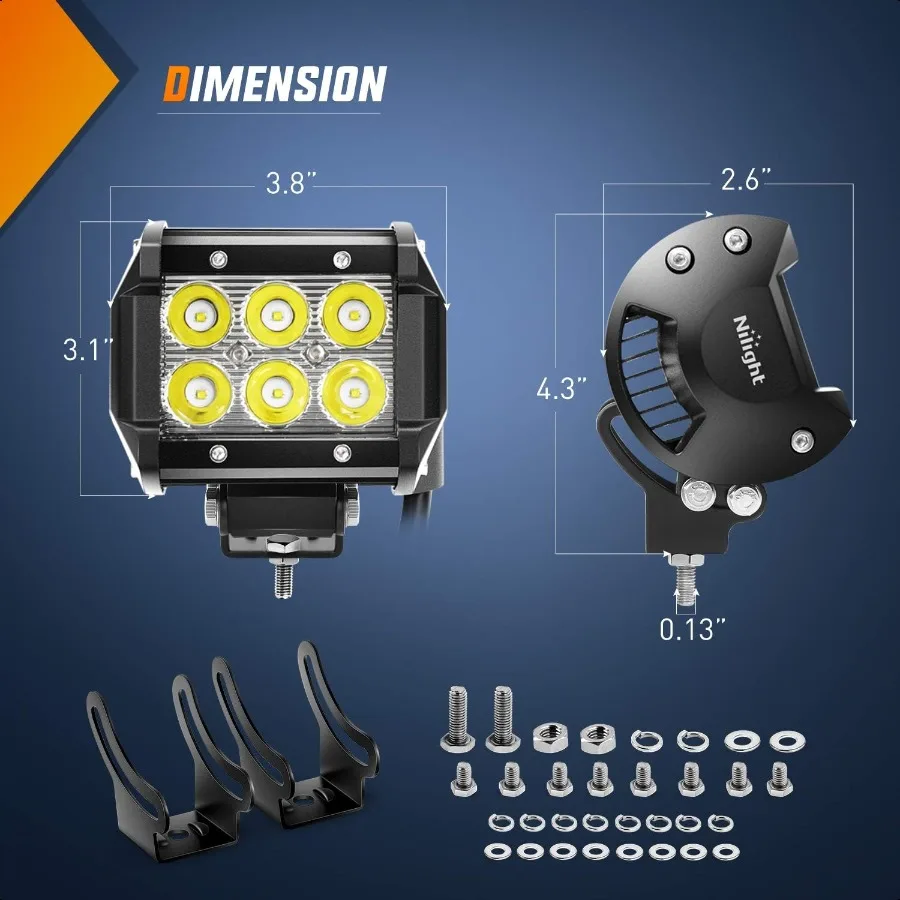 DIMENSION

3.8"

3.1"

2.6"

4.3"

Nilight

0.13"