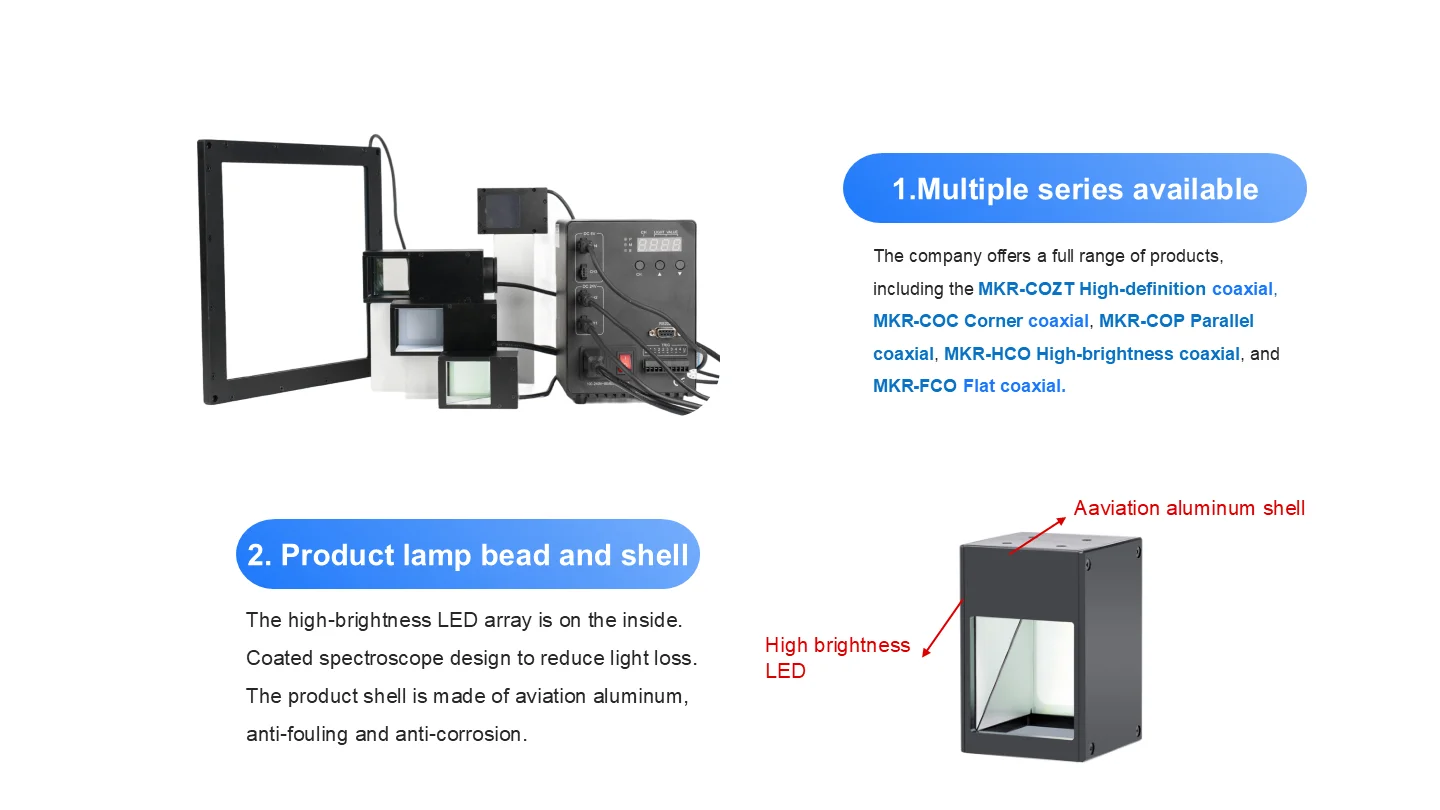 1.Multiple series available

The company offers a full range of products, including the MKR-COZT High-definition coaxial, MKR-COC Corner coaxial, MKR-COP Parallel coaxial, MKR-HCO High-brightness coaxial, and MKR-FCO Flat coaxial.

2. Product lamp bead and shell

The high-brightness LED array is on the inside. Coated spectroscope design to reduce light loss. The product shell is made of aviation aluminum, anti-fouling and anti-corrosion.

Aaviation aluminum shell

High brightness LED