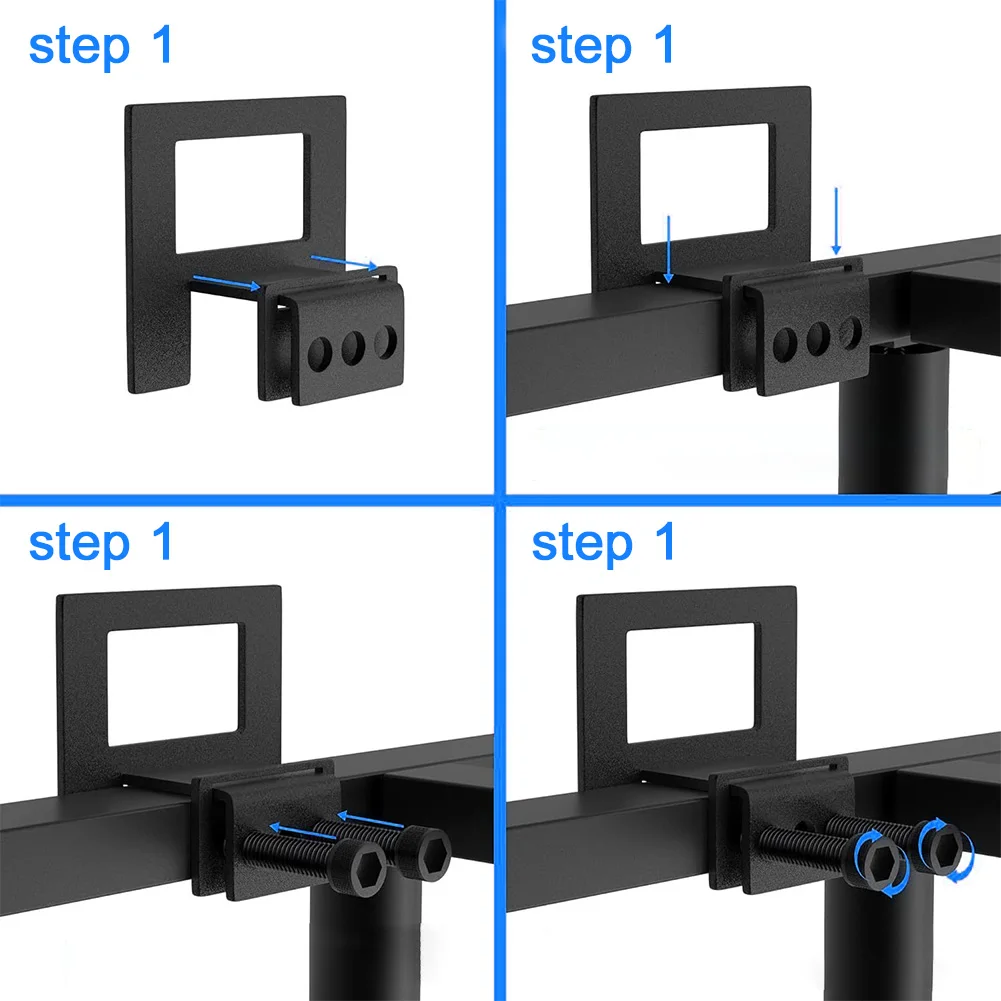 step 1

step 1

step 1

step 1