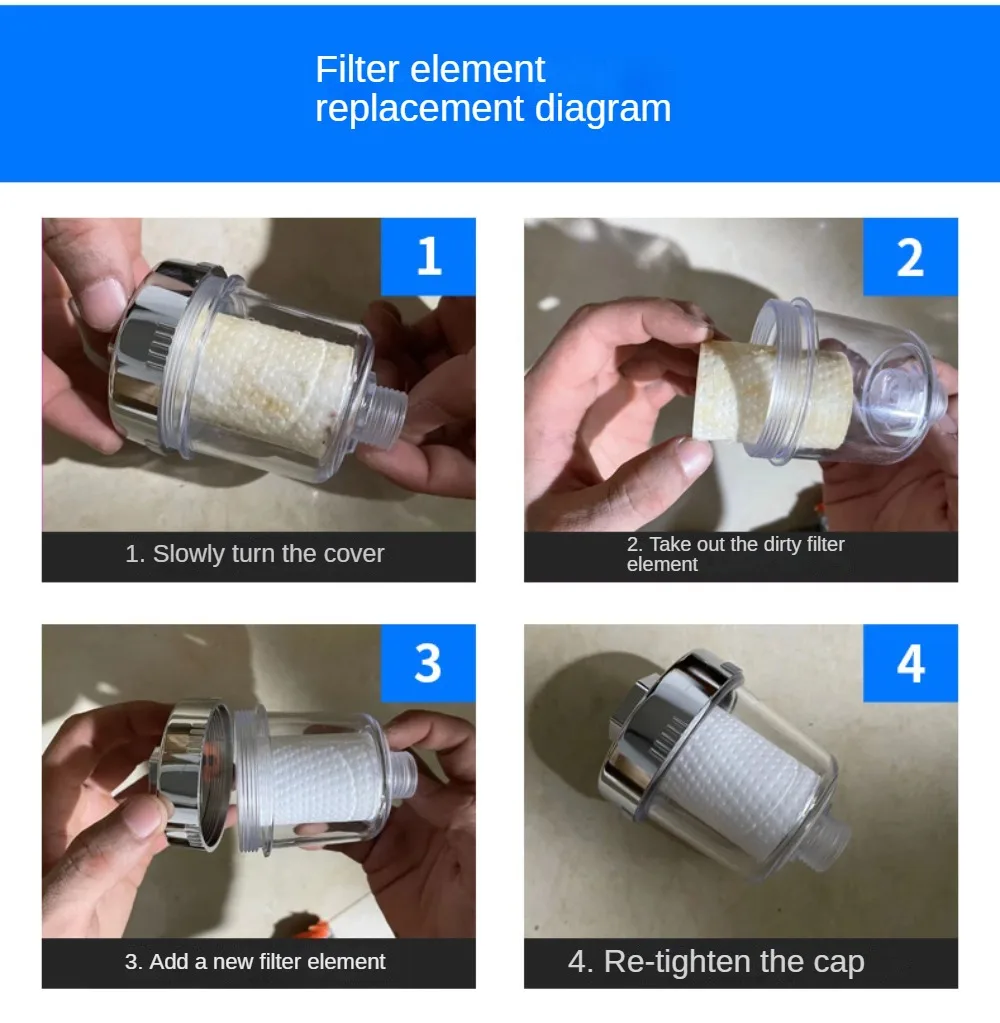 Filter element replacement diagram

1

1. Slowly turn the cover

2

2. Take out the dirty filter element

3

3. Add a new filter element

4

4. Re-tighten the cap