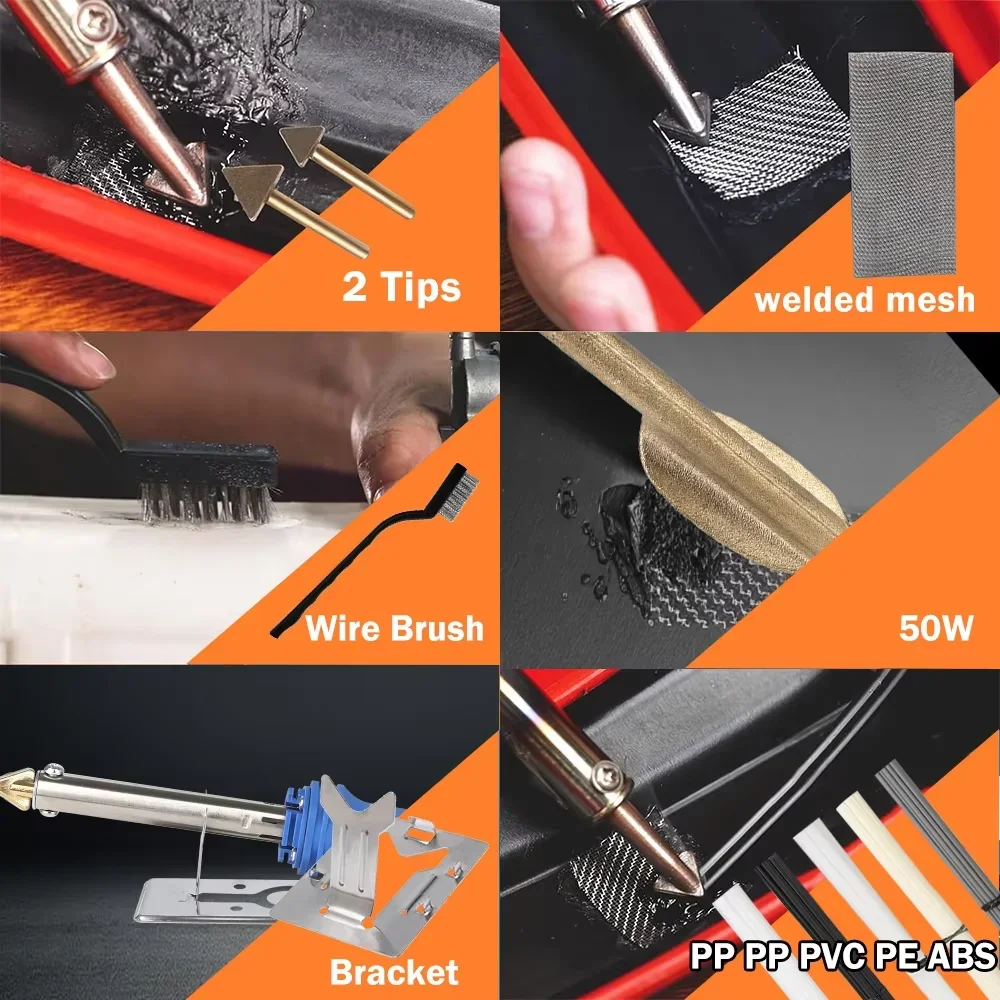 2 Tips

welded mesh

Wire Brush

50W

Bracket

PP PP PVC PE ABS