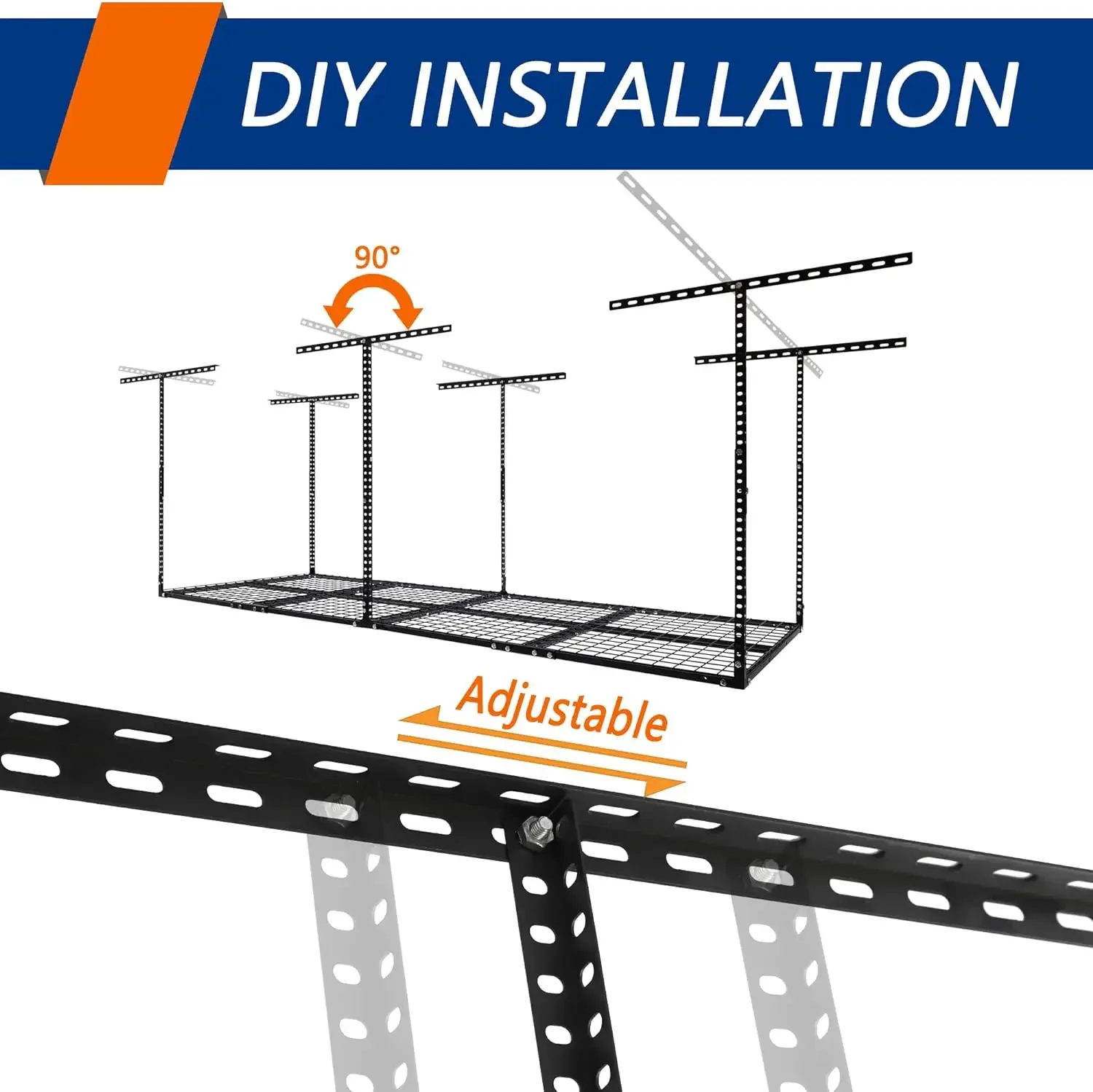 DIY INSTALLATION

90°

Adjustable