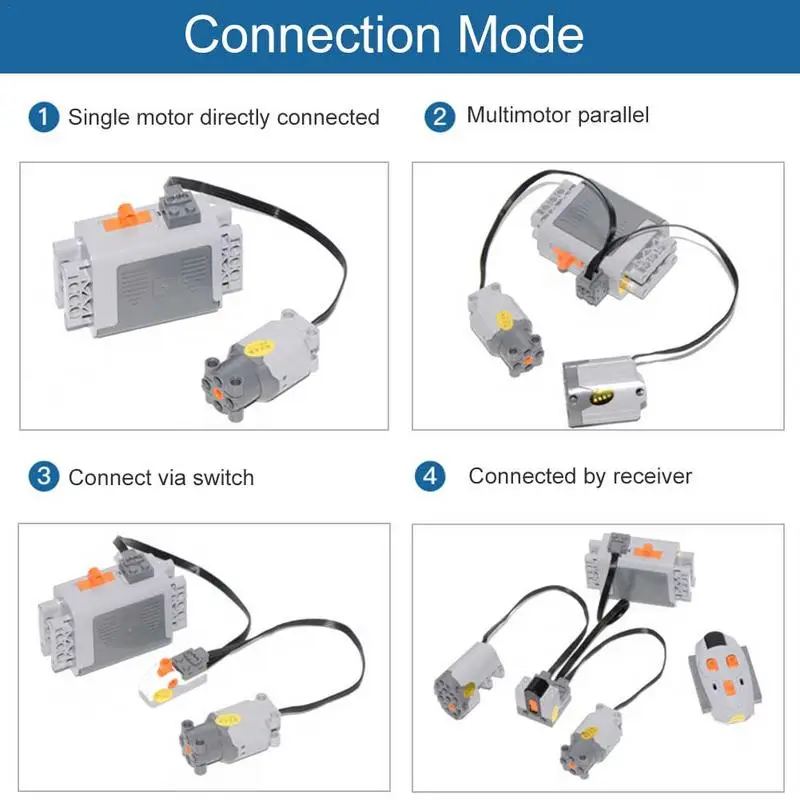 Connection Mode

1 Single motor directly connected

2 Multimotor parallel

3 Connect via switch

4 Connected by receiver