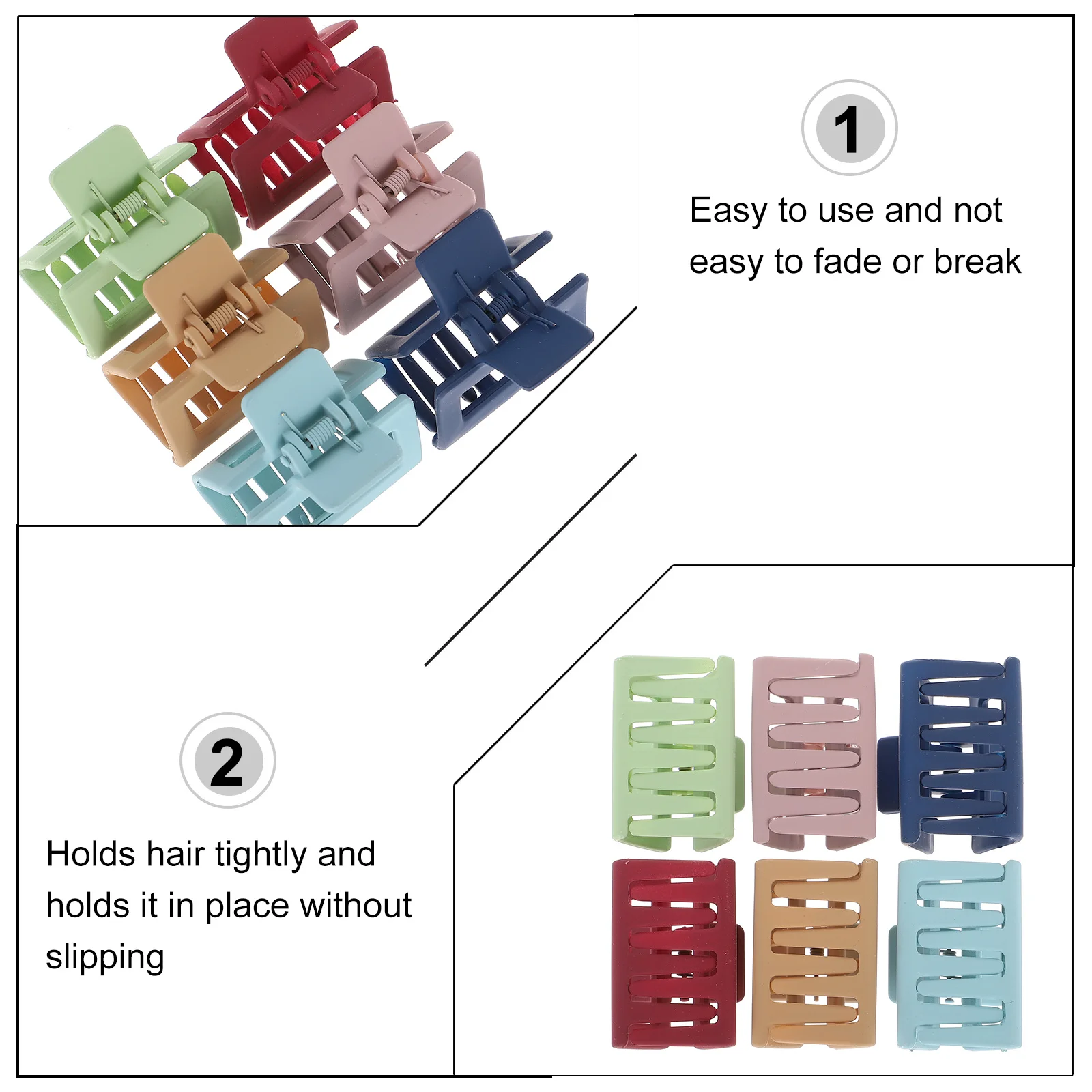 1

Easy to use and not easy to fade or break

2

Holds hair tightly and holds it in place without slipping