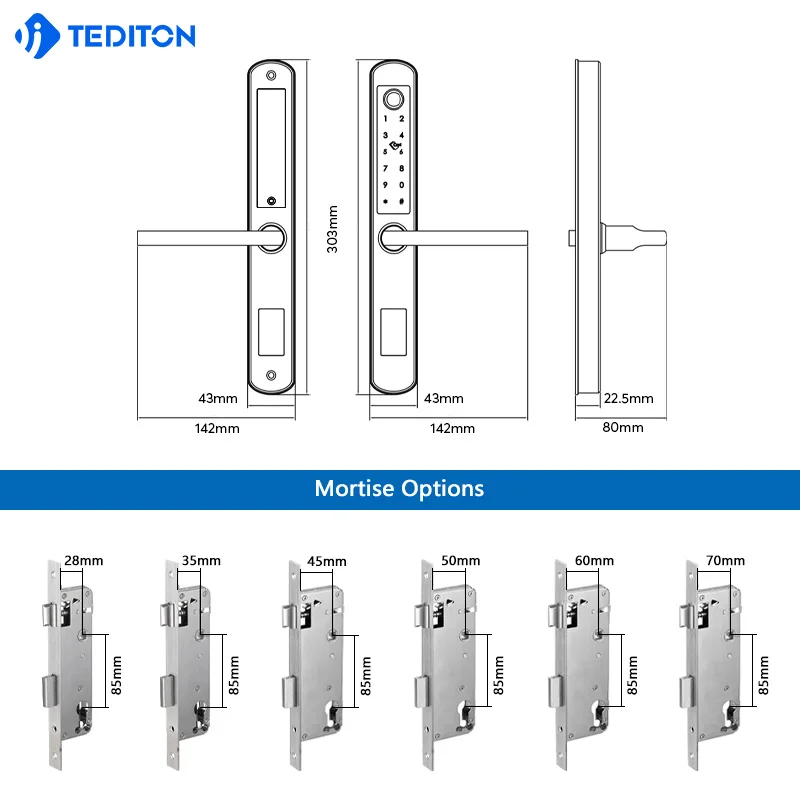 TEDITON

1 2
3 4
5 6
7 8
9 0
* #

303mm

43mm
142mm

43mm
142mm

22.5mm
80mm

Mortise Options

28mm
85mm

35mm
85mm

45mm
85mm

50mm
85mm

60mm
85mm

70mm
85mm