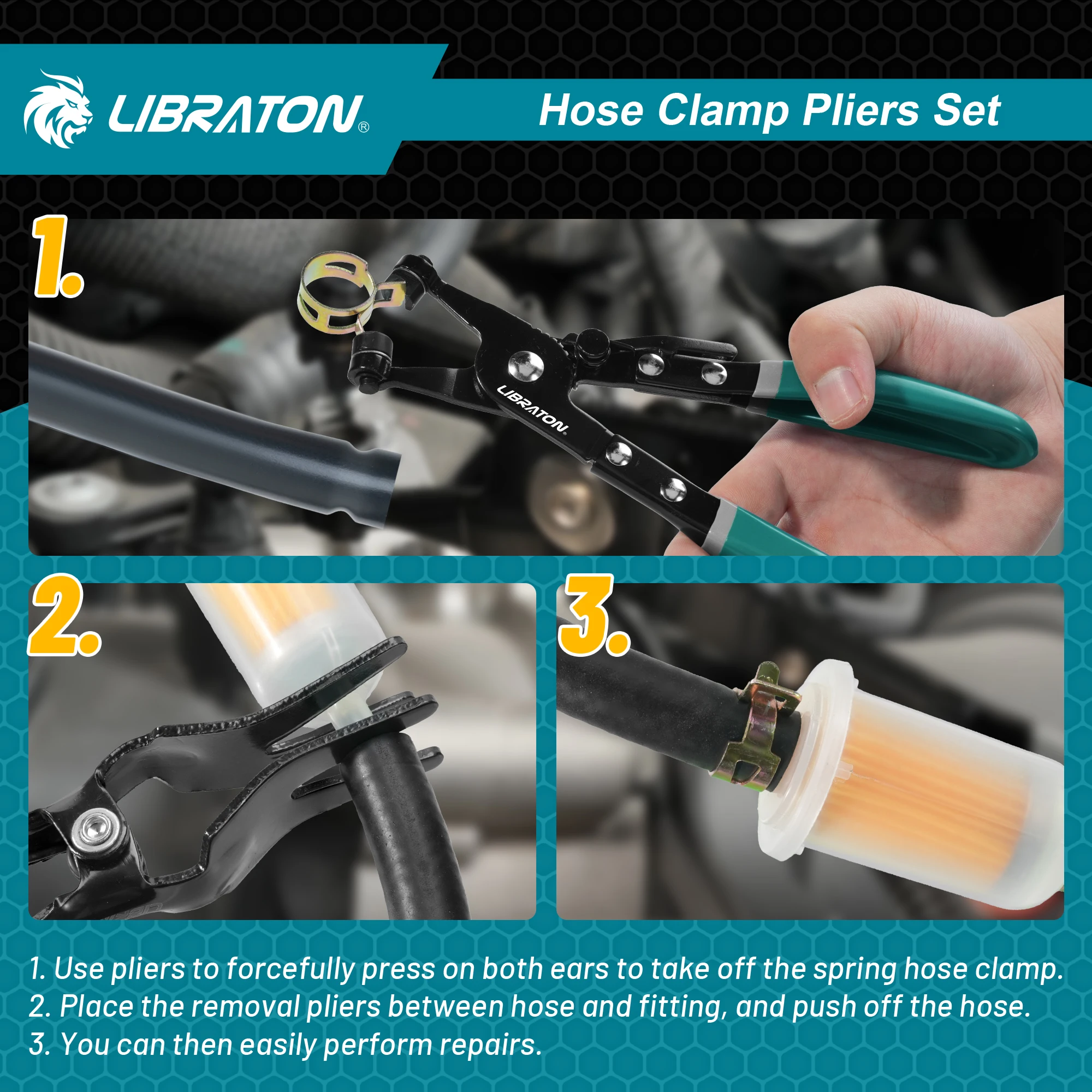 LIBRATON®

Hose Clamp Pliers Set

1.

LIBRATON

2.

3.

1. Use pliers to forcefully press on both ears to take off the spring hose clamp.
2. Place the removal pliers between hose and fitting, and push off the hose.
3. You can then easily perform repairs.