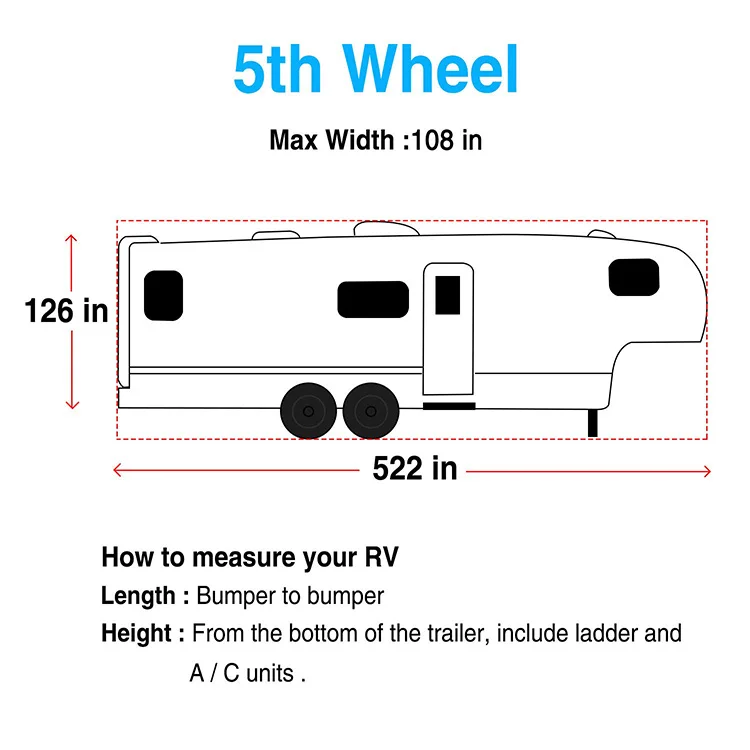 5th Wheel

Max Width :108 in

126 in

522 in

How to measure your RV

Length : Bumper to bumper

Height : From the bottom of the trailer, include ladder and A / C units .