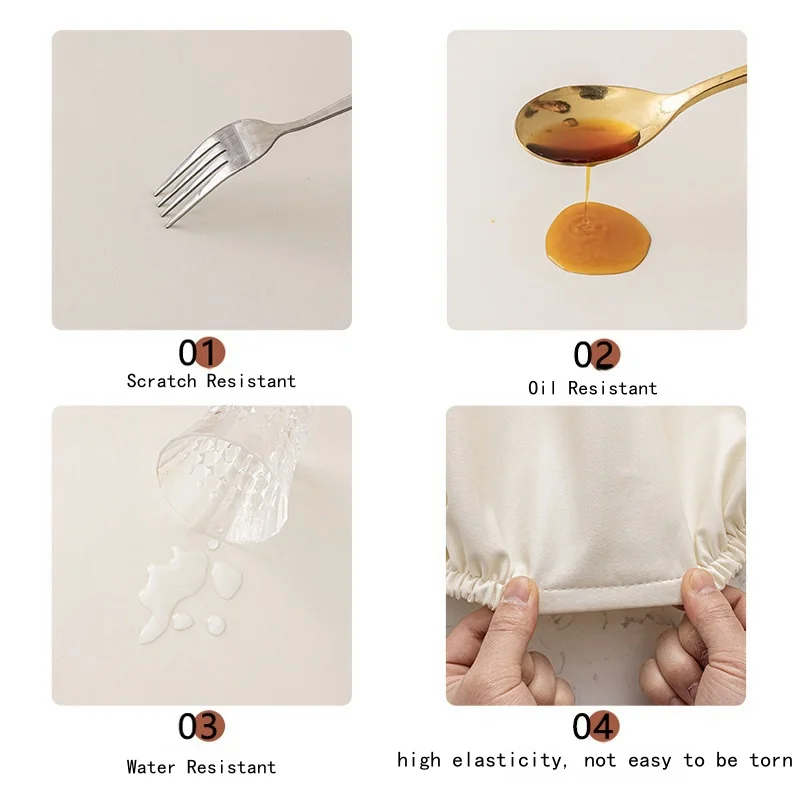 01
Scratch Resistant

02
Oil Resistant

03
Water Resistant

04
high elasticity, not easy to be torn