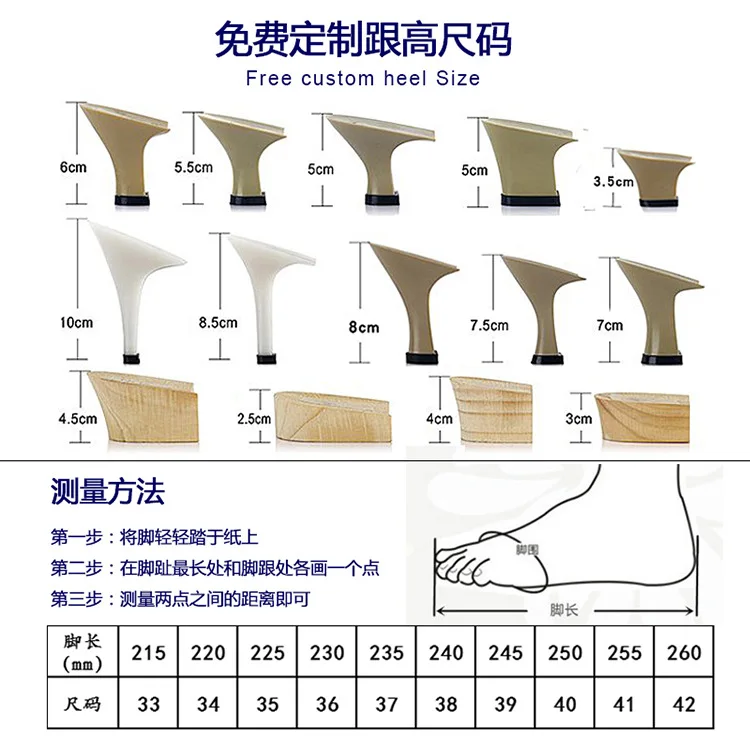 免费定制跟高尺码

Free custom heel Size

6cm

5.5cm

5cm

5cm

3.5cm

10cm

8.5cm

8cm

7.5cm

7cm

4.5cm

2.5cm

4cm

3cm

测量方法

第一步：将脚轻轻踏于纸上

第二步：在脚趾最长处和脚跟处各画一个点

第三步：测量两点之间的距离即可

脚围

脚长

| 脚长 (mm) | 215 | 220 | 225 | 230 | 235 | 240 | 245 | 250 | 255 | 260 |
|---|---|---|---|---|---|---|---|---|---|---|
| 尺码 | 33 | 34 | 35 | 36 | 37 | 38 | 39 | 40 | 41 | 42 |