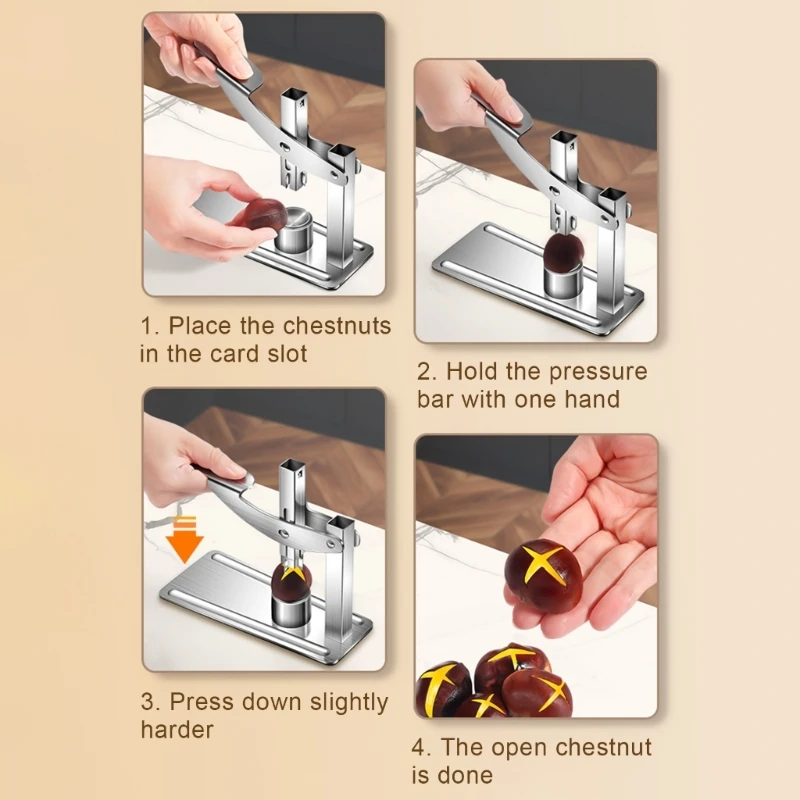 1. Place the chestnuts in the card slot

2. Hold the pressure bar with one hand

3. Press down slightly harder

4. The open chestnut is done