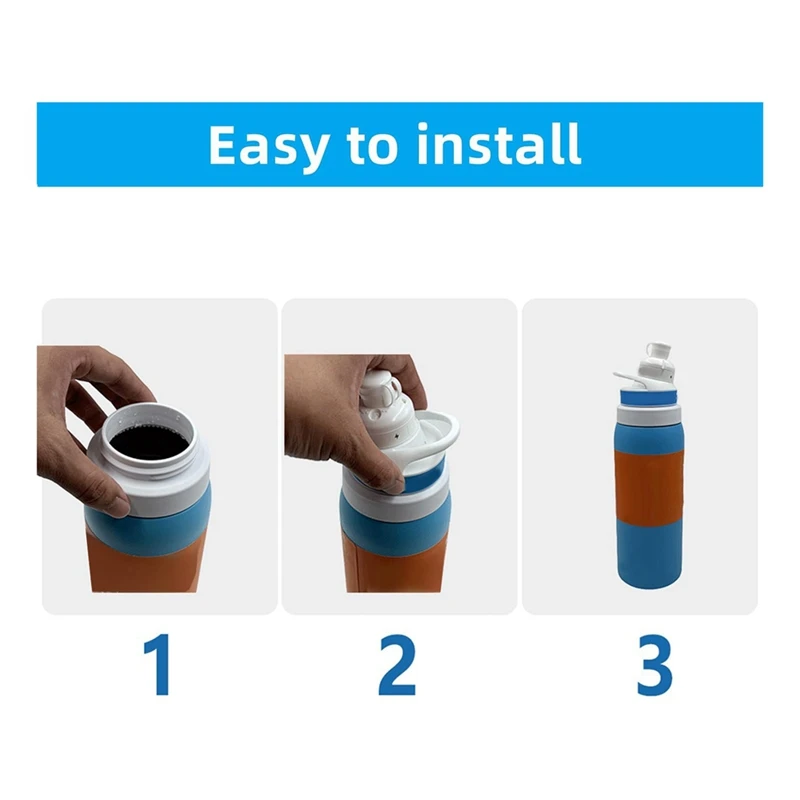 Easy to install

1

2

3