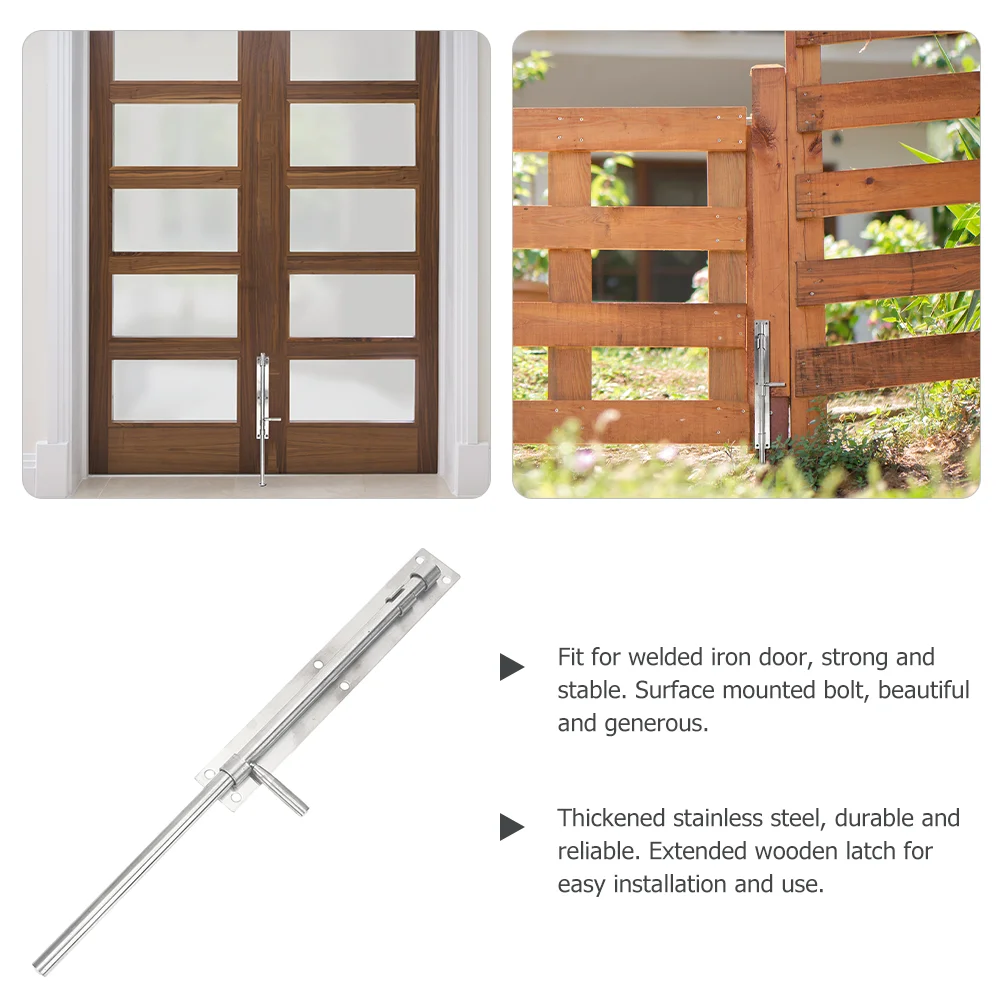 Fit for welded iron door, strong and stable. Surface mounted bolt, beautiful and generous.

Thickened stainless steel, durable and reliable. Extended wooden latch for easy installation and use.