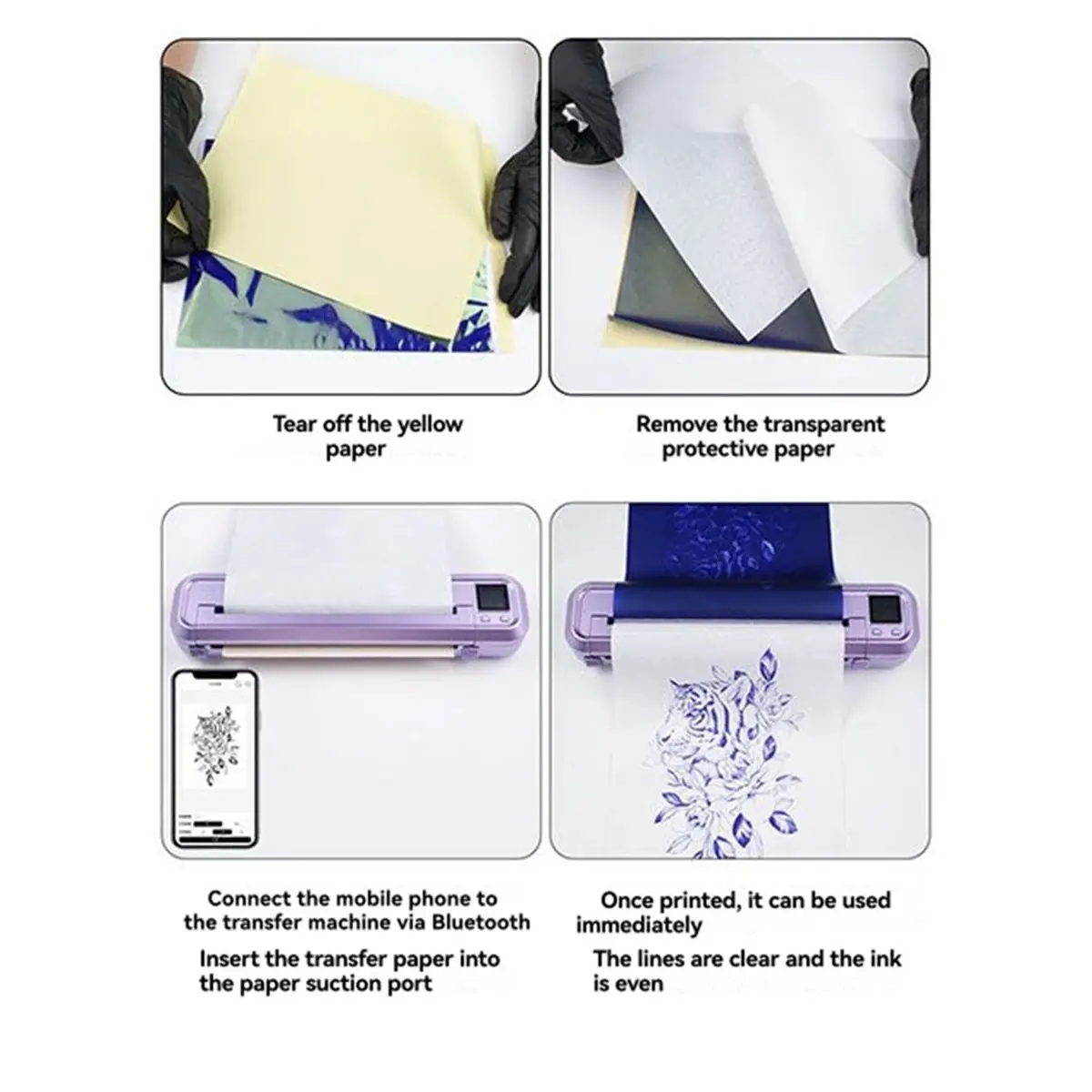 Tear off the yellow paper

Remove the transparent protective paper

Connect the mobile phone to the transfer machine via Bluetooth

Insert the transfer paper into the paper suction port

Once printed, it can be used immediately

The lines are clear and the ink is even