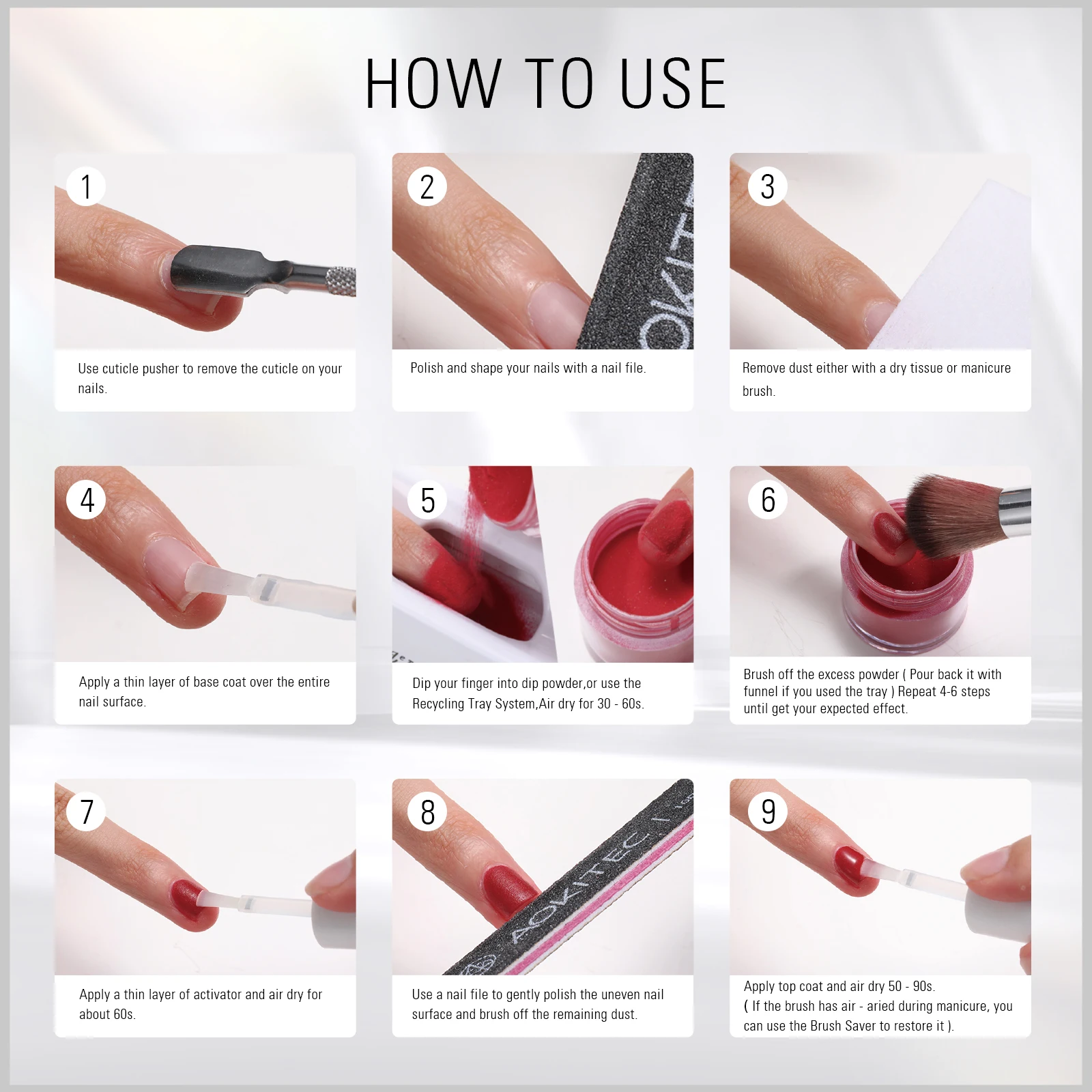 HOW TO USE

1

Use cuticle pusher to remove the cuticle on your nails.

2

OKIT

Polish and shape your nails with a nail file.

3

Remove dust either with a dry tissue or manicure brush.

4

Apply a thin layer of base coat over the entire nail surface.

5

Dip your finger into dip powder,or use the Recycling Tray System,Air dry for 30 - 60s.

6

Brush off the excess powder ( Pour back it with funnel if you used the tray ) Repeat 4-6 steps until get your expected effect.

7

Apply a thin layer of activator and air dry for about 60s.

8

AOKITEC

Use a nail file to gently polish the uneven nail surface and brush off the remaining dust.

9

Apply top coat and air dry 50 - 90s.
( If the brush has air - aried during manicure, you can use the Brush Saver to restore it ).