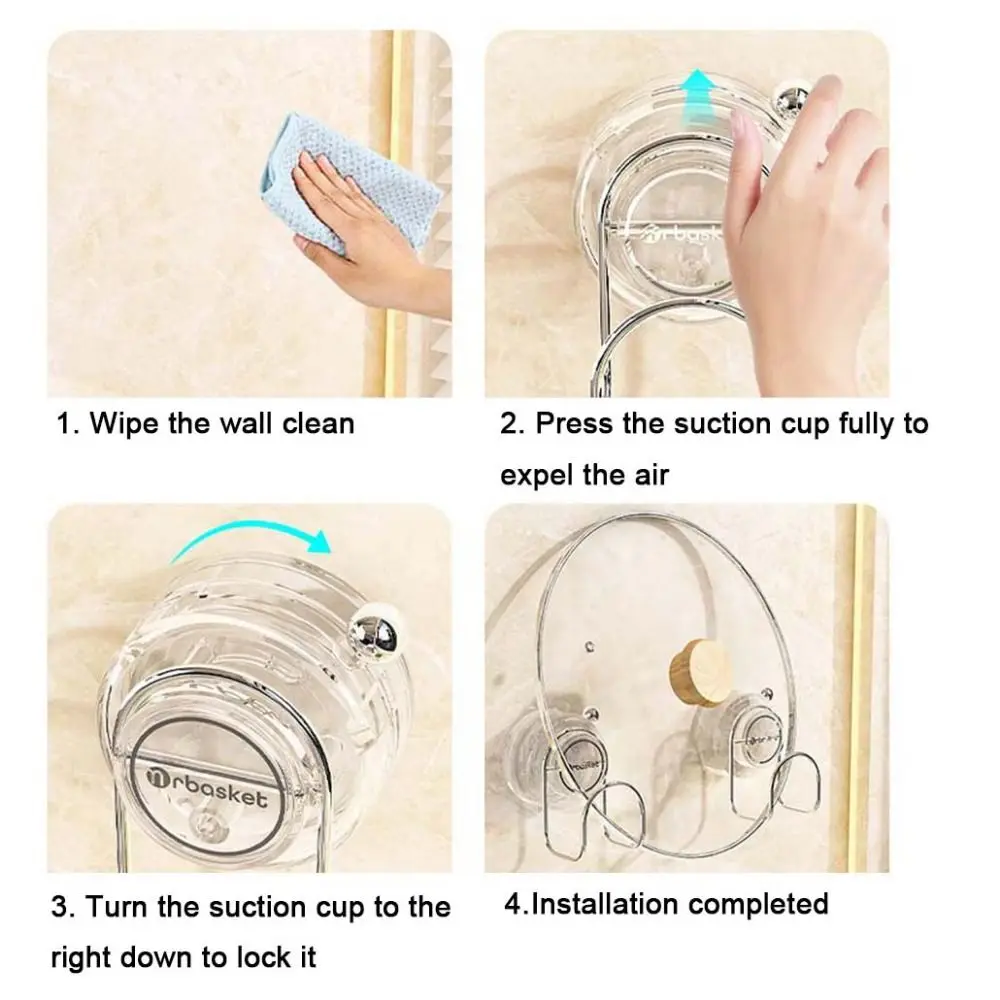 rbask

1. Wipe the wall clean

2. Press the suction cup fully to expel the air

rbasket

3. Turn the suction cup to the right down to lock it

4.Installation completed