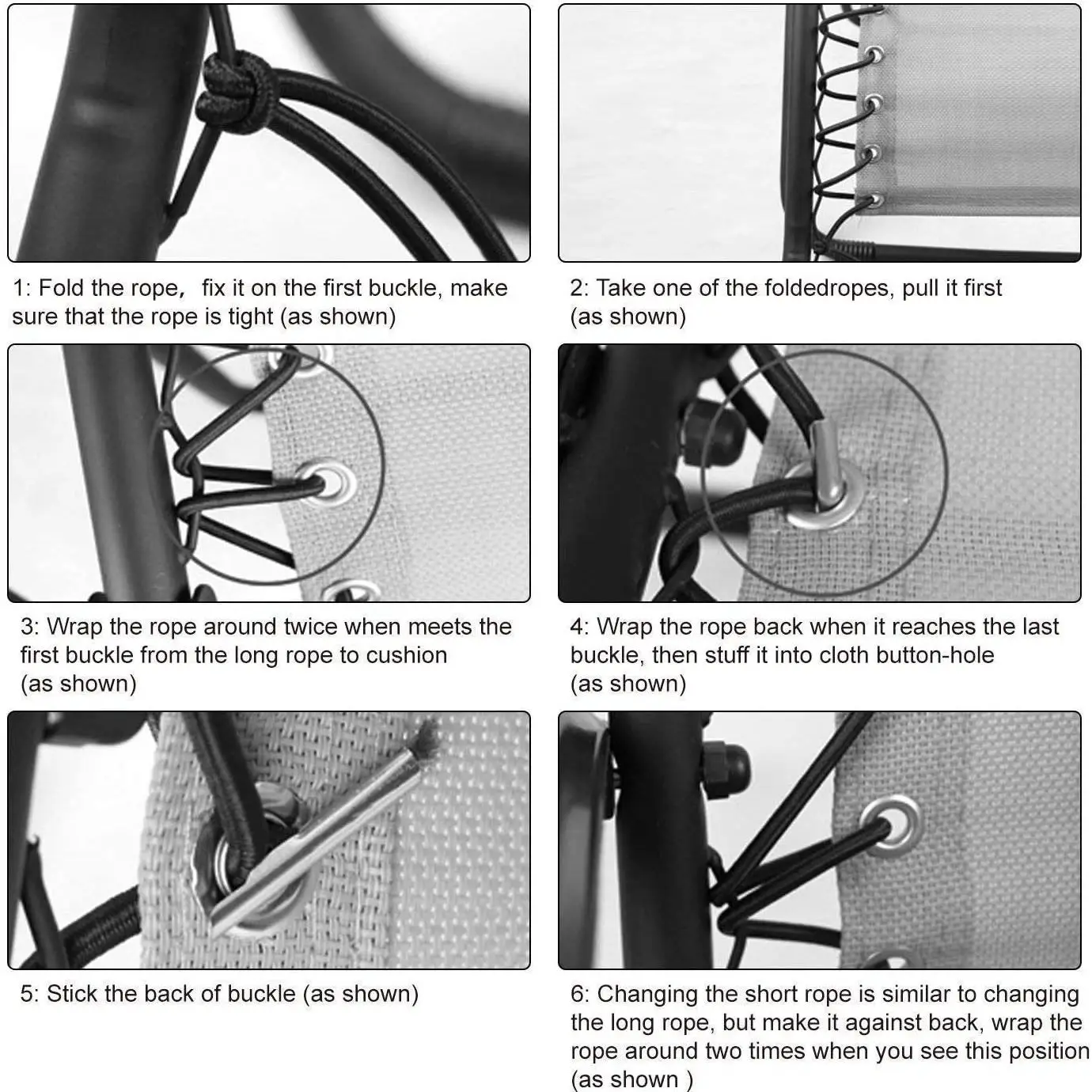 1: Fold the rope， fix it on the first buckle, make sure that the rope is tight (as shown)

2: Take one of the foldedropes, pull it first (as shown)

3: Wrap the rope around twice when meets the first buckle from the long rope to cushion (as shown)

4: Wrap the rope back when it reaches the last buckle, then stuff it into cloth button-hole (as shown)

5: Stick the back of buckle (as shown)

6: Changing the short rope is similar to changing the long rope, but make it against back, wrap the rope around two times when you see this position (as shown )