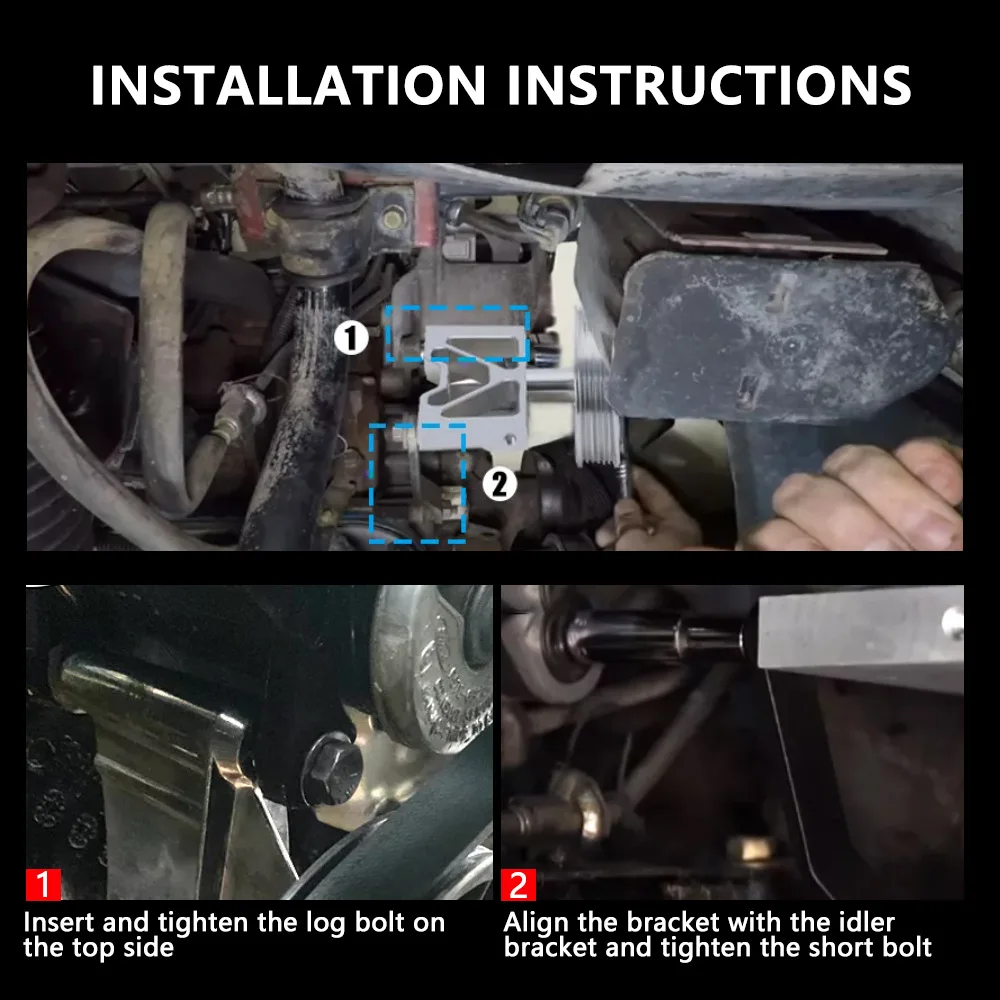 INSTALLATION INSTRUCTIONS

1

2

1
Insert and tighten the log bolt on the top side

2
Align the bracket with the idler bracket and tighten the short bolt