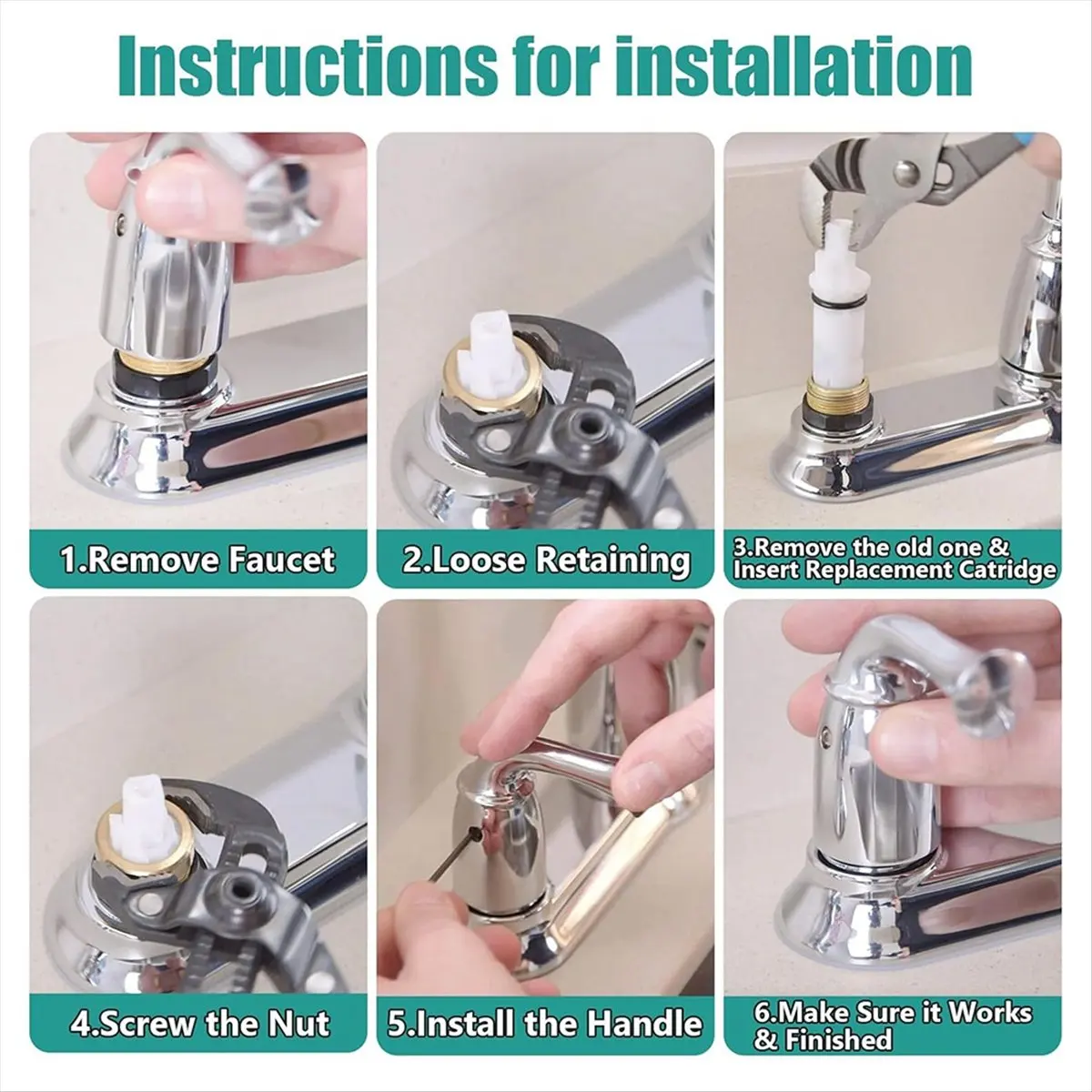 Instructions for installation

1.Remove Faucet

2.Loose Retaining

3.Remove the old one & Insert Replacement Catridge

4.Screw the Nut

5.Install the Handle

6.Make Sure it Works & Finished