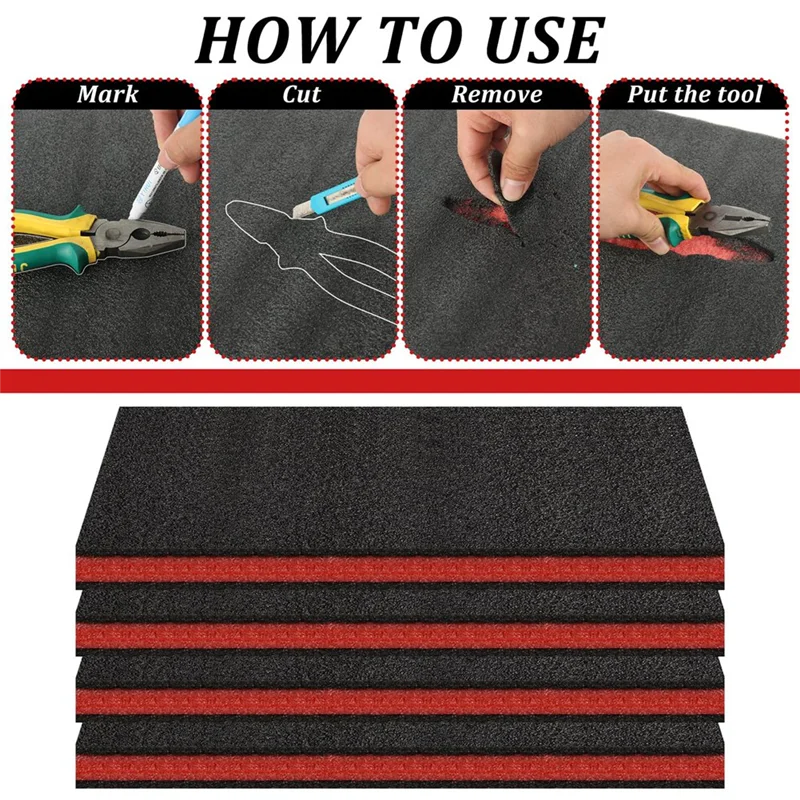 HOW TO USE

Mark

Cut

Remove

Put the tool