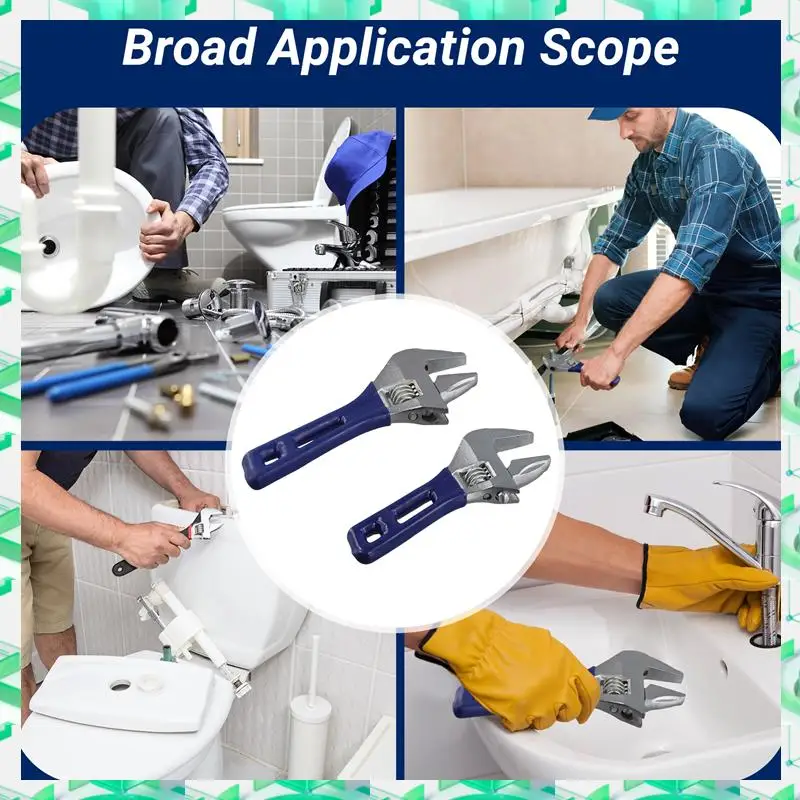 Broad Application Scope