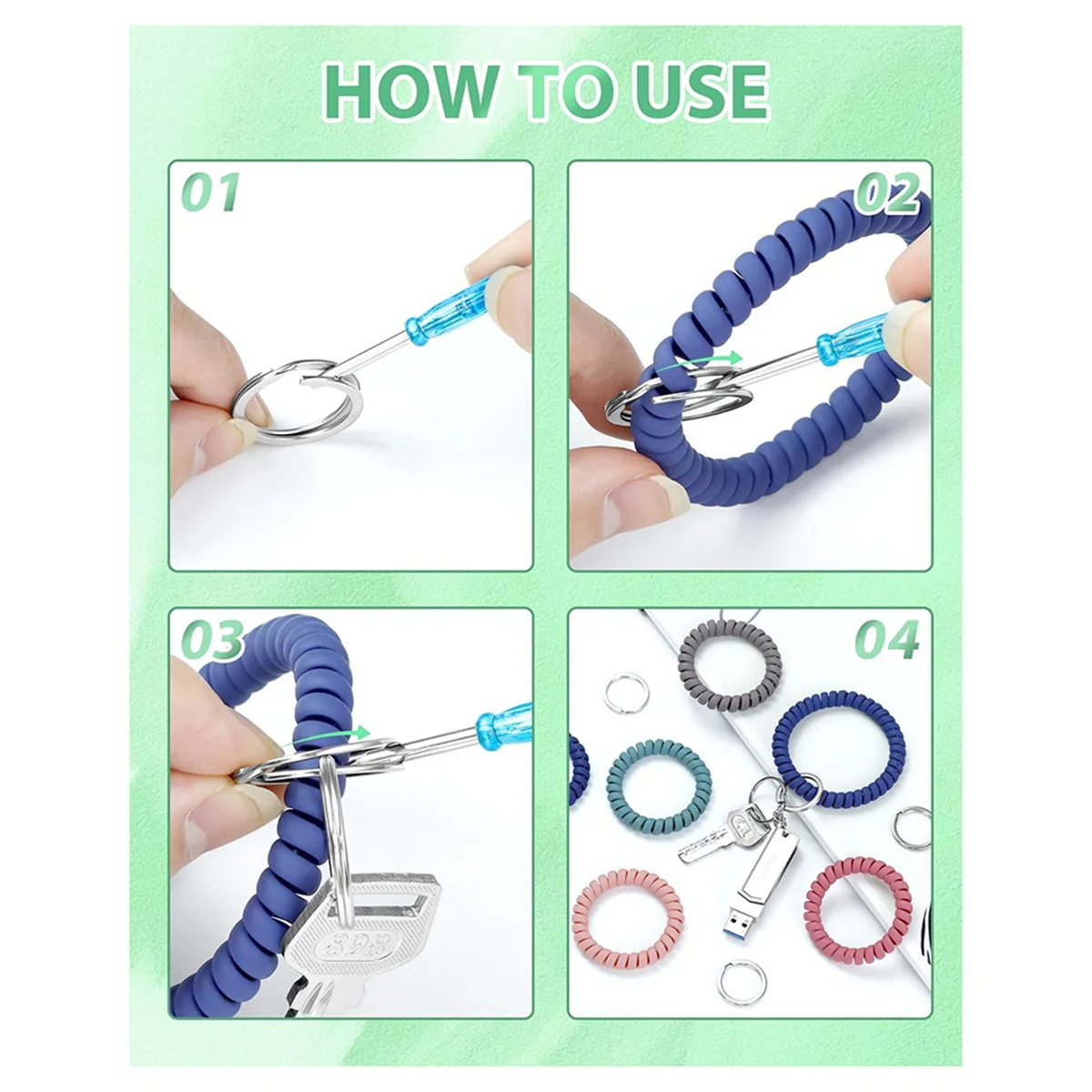 HOW TO USE

01

02

03

898

04