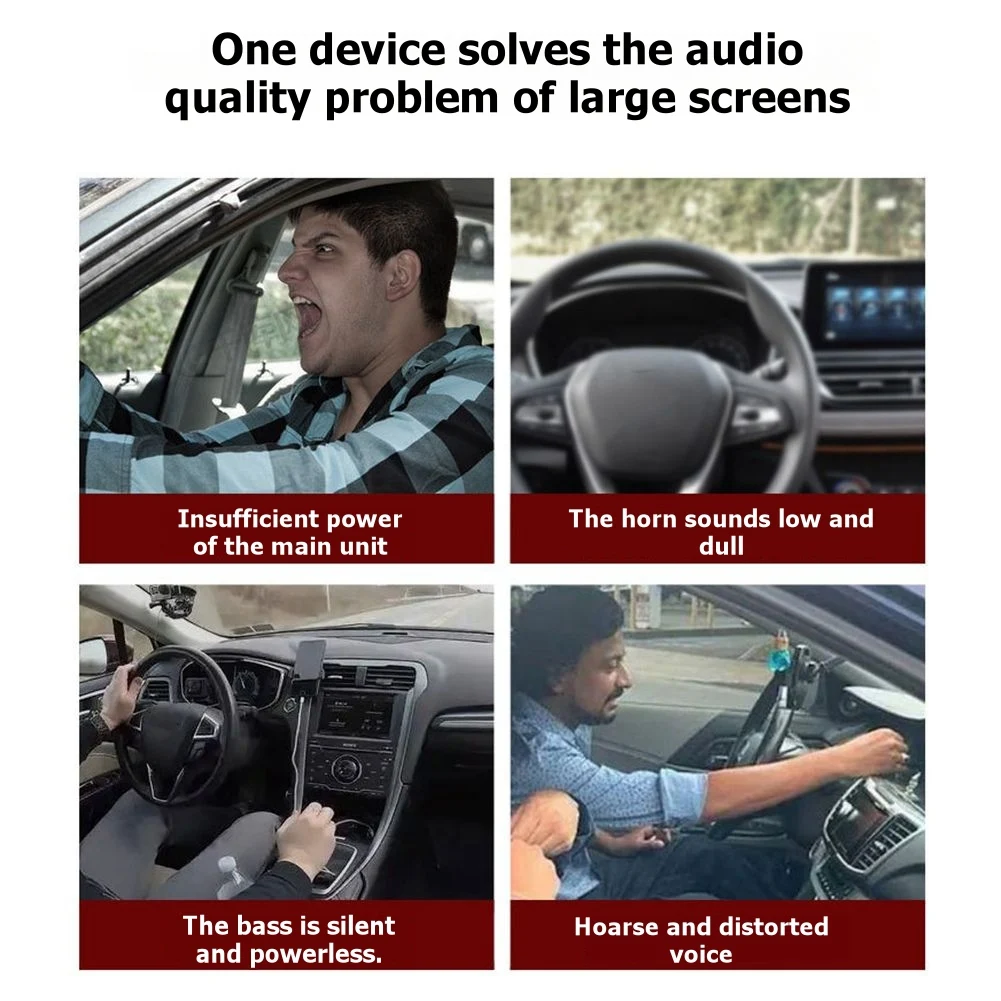 One device solves the audio quality problem of large screens

Insufficient power of the main unit

The horn sounds low and dull

The bass is silent and powerless.

Hoarse and distorted voice