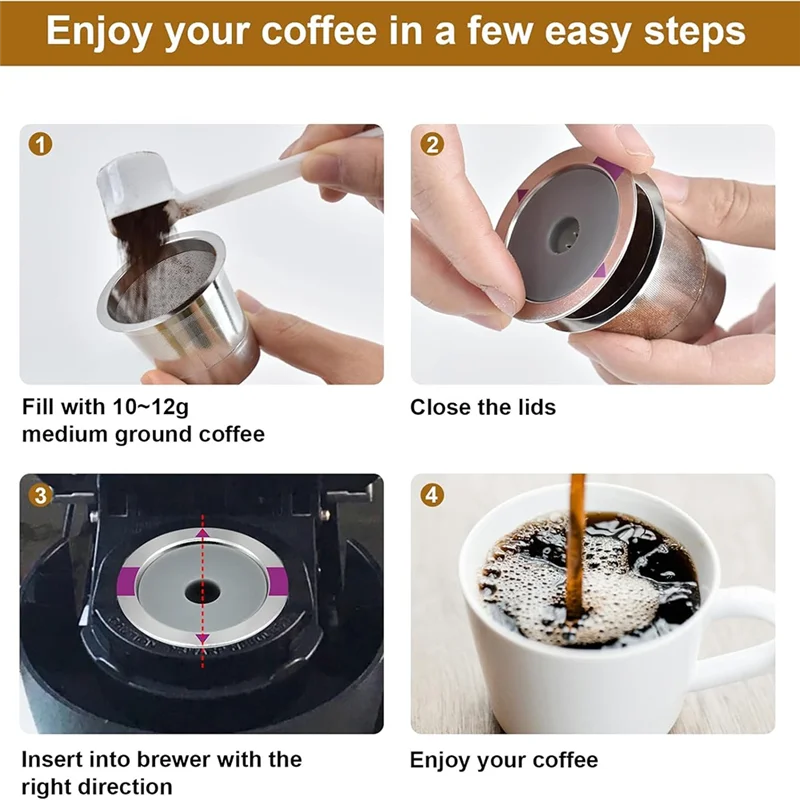 Enjoy your coffee in a few easy steps

1

Fill with 10~12g medium ground coffee

2

Close the lids

3

Insert into brewer with the right direction

4

Enjoy your coffee