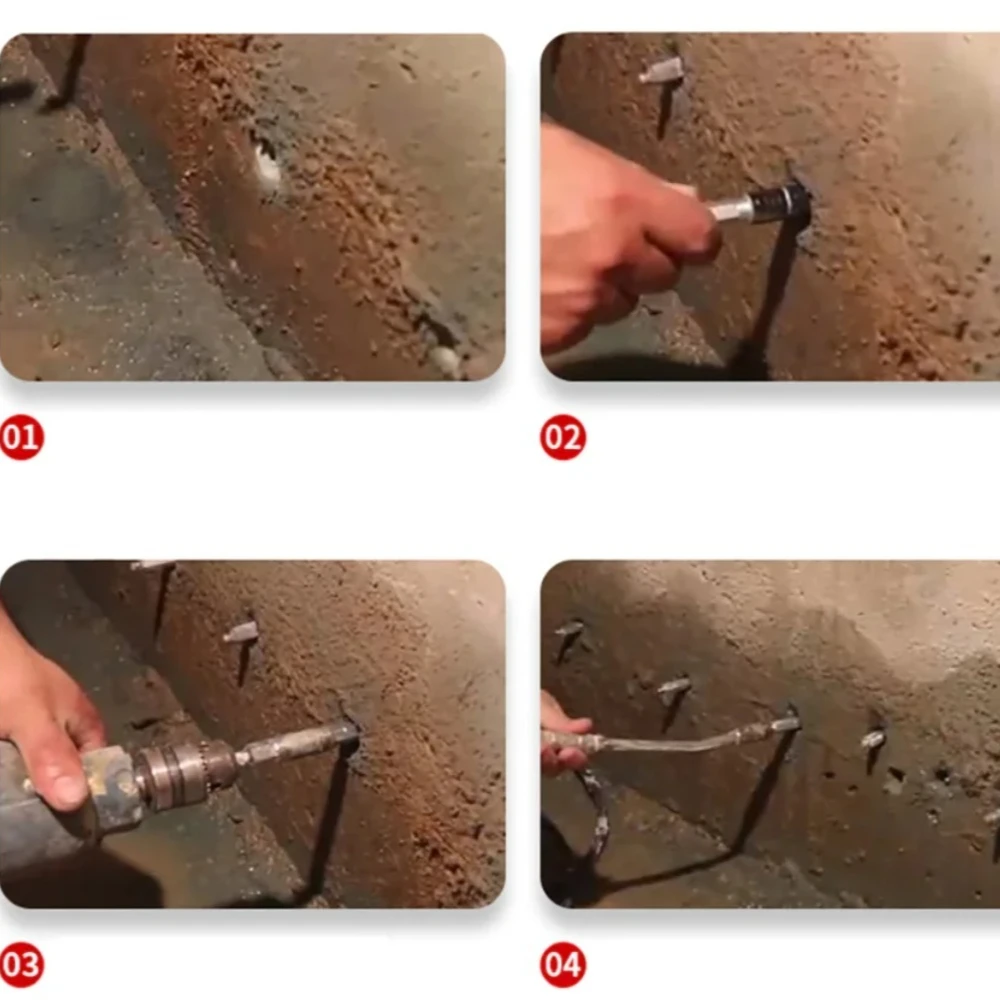 01

02

03

04