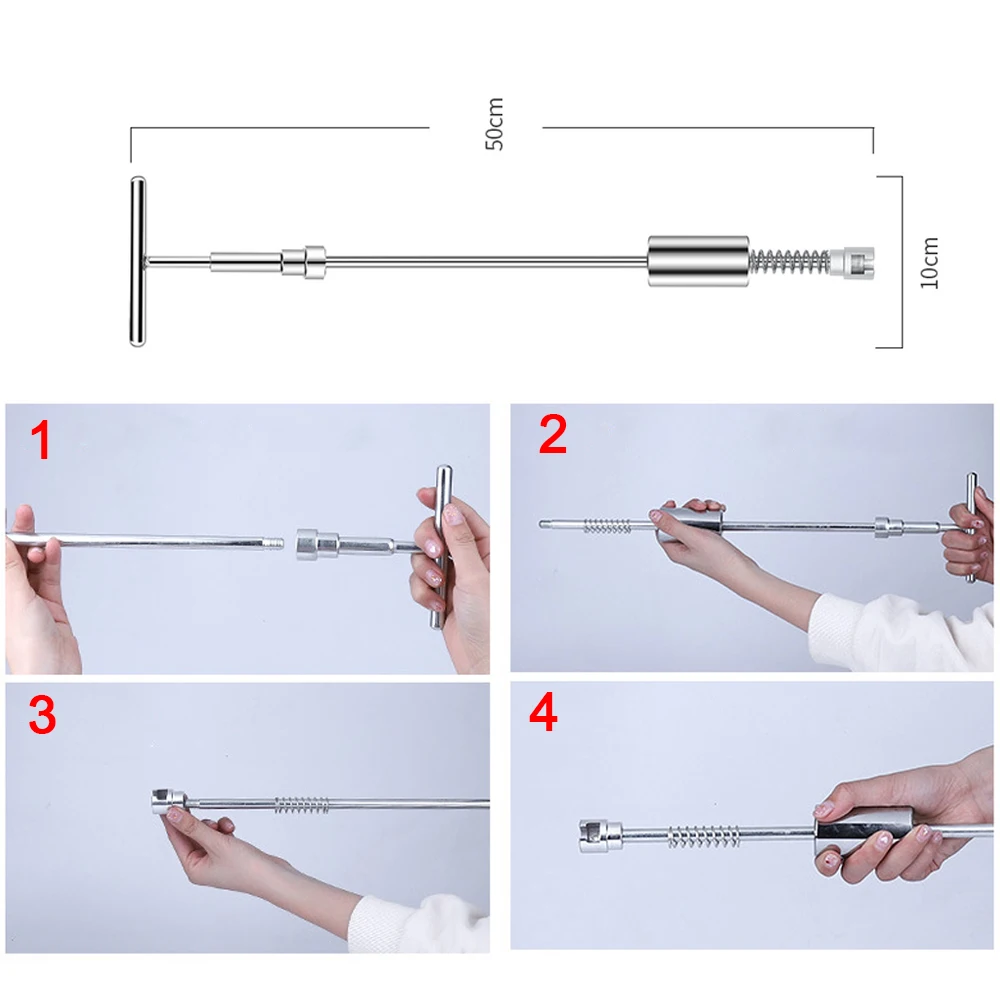 50cm

10cm

1

2

3

4