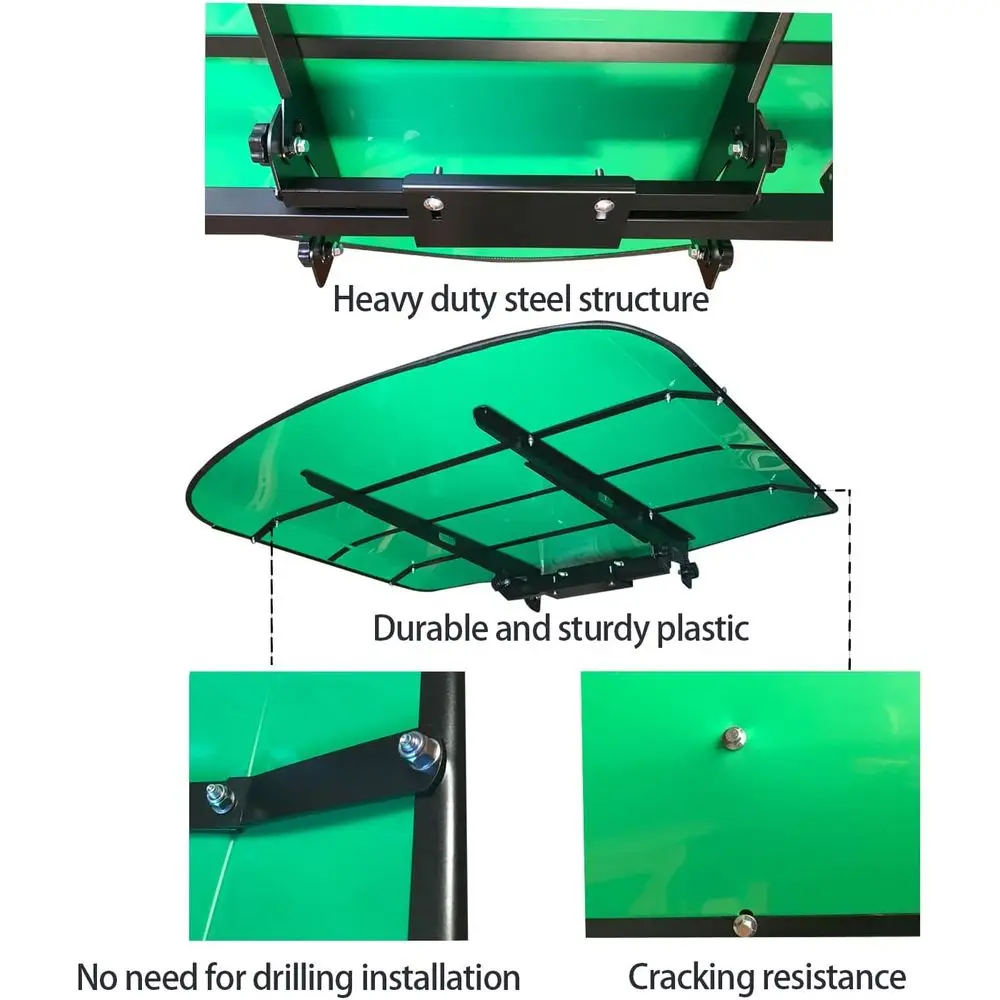 Heavy duty steel structure

Durable and sturdy plastic

No need for drilling installation

Cracking resistance