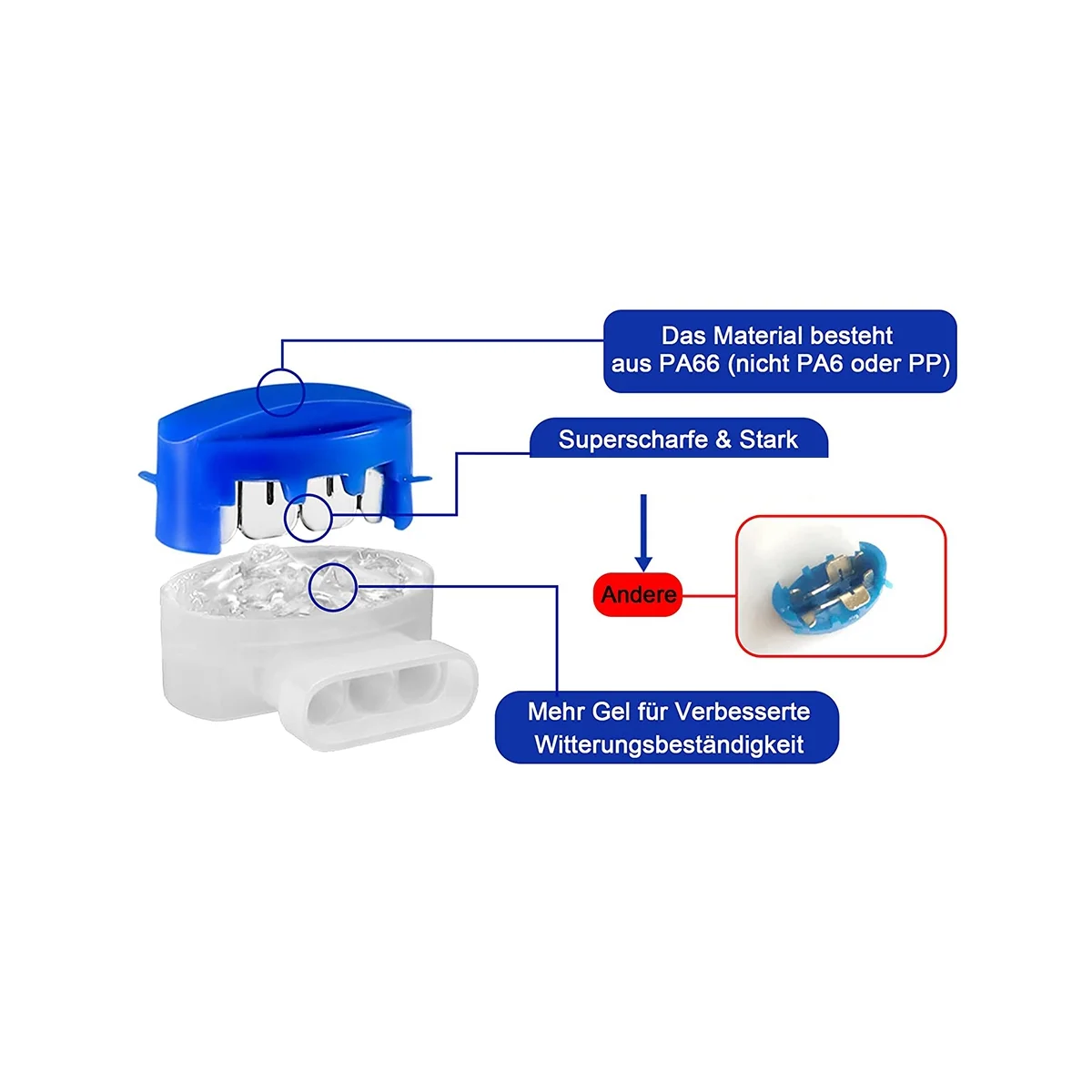 Das Material besteht aus PA66 (nicht PA6 oder PP)

Superscharfe & Stark

Andere

Mehr Gel für Verbesserte Witterungsbeständigkeit