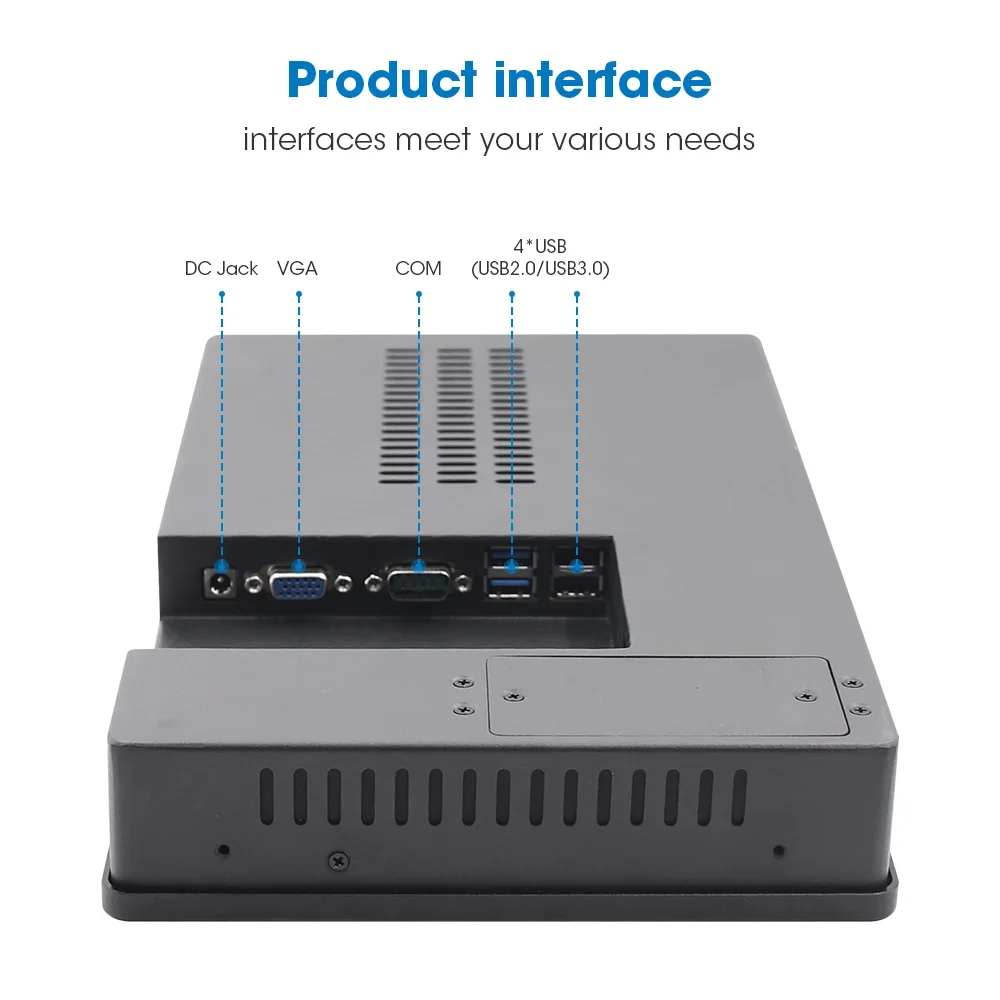 Product interface
interfaces meet your various needs

DC Jack VGA COM 4*USB (USB2.0/USB3.0)