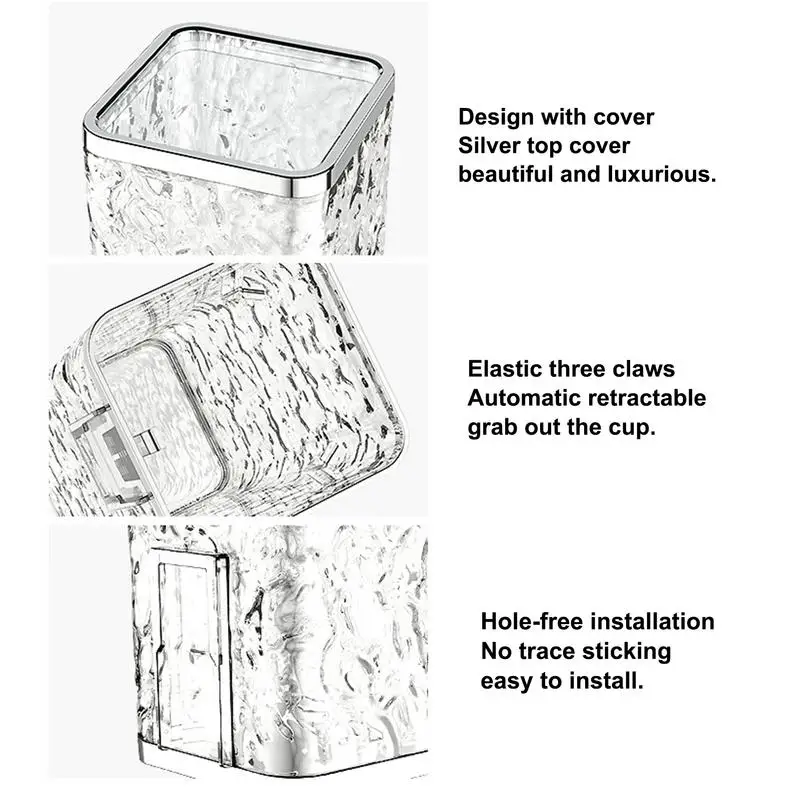 Design with cover
Silver top cover
beautiful and luxurious.

Elastic three claws
Automatic retractable
grab out the cup.

Hole-free installation
No trace sticking
easy to install.