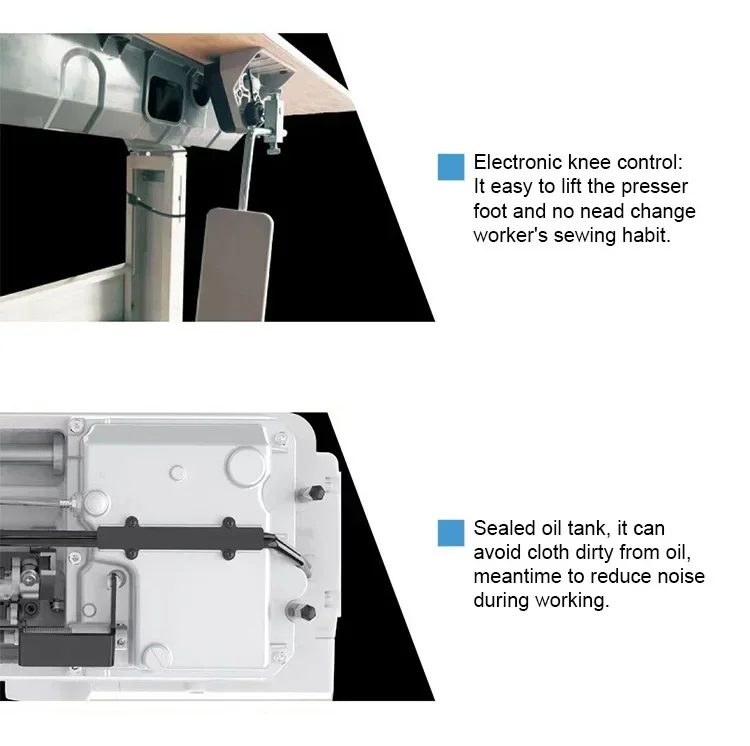 Electronic knee control:
It easy to lift the presser foot and no nead change worker's sewing habit.

Sealed oil tank, it can avoid cloth dirty from oil, meantime to reduce noise during working.