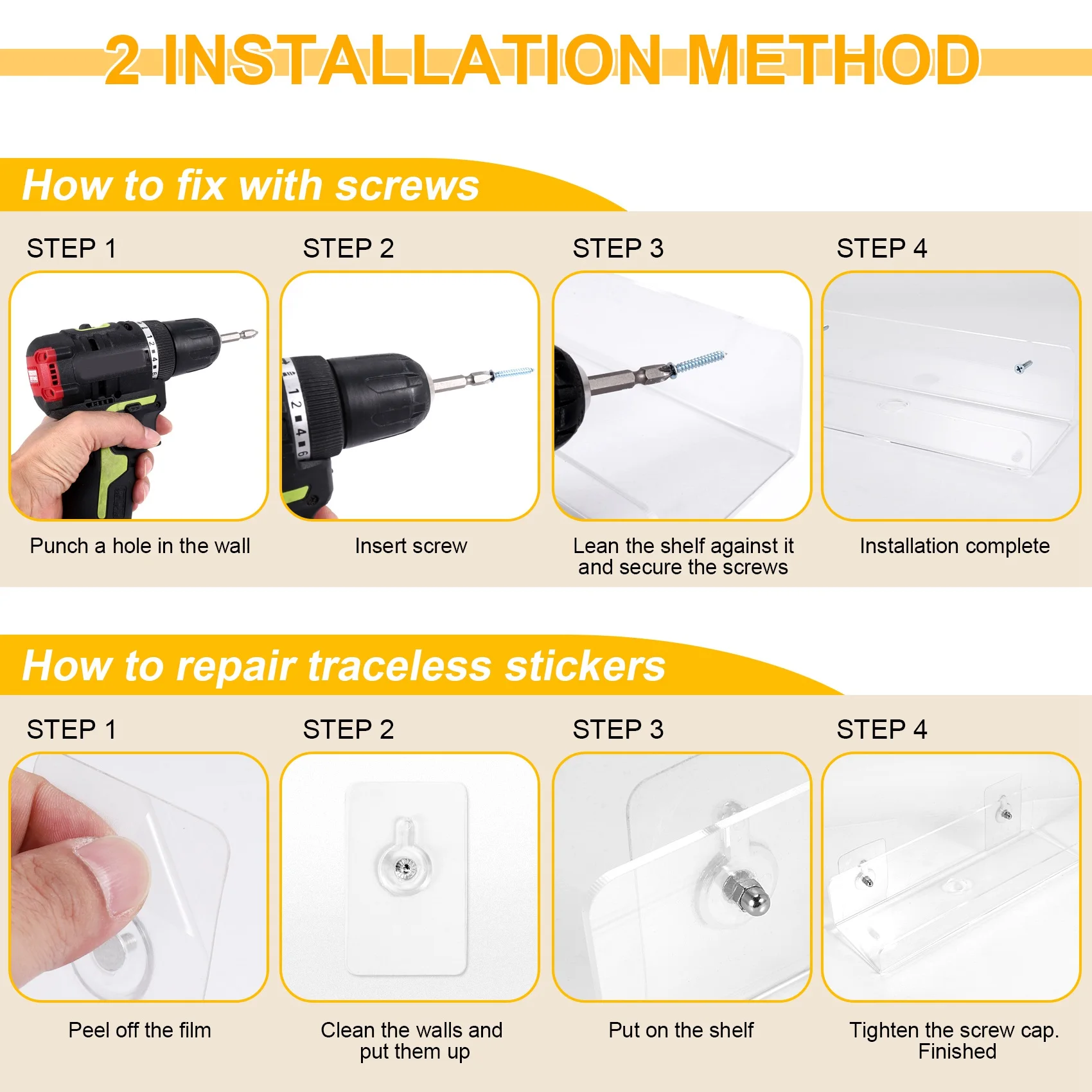 2 INSTALLATION METHOD

How to fix with screws

STEP 1

Punch a hole in the wall

STEP 2

Insert screw

STEP 3

Lean the shelf against it and secure the screws

STEP 4

Installation complete

How to repair traceless stickers

STEP 1

Peel off the film

STEP 2

Clean the walls and put them up

STEP 3

Put on the shelf

STEP 4

Tighten the screw cap. Finished