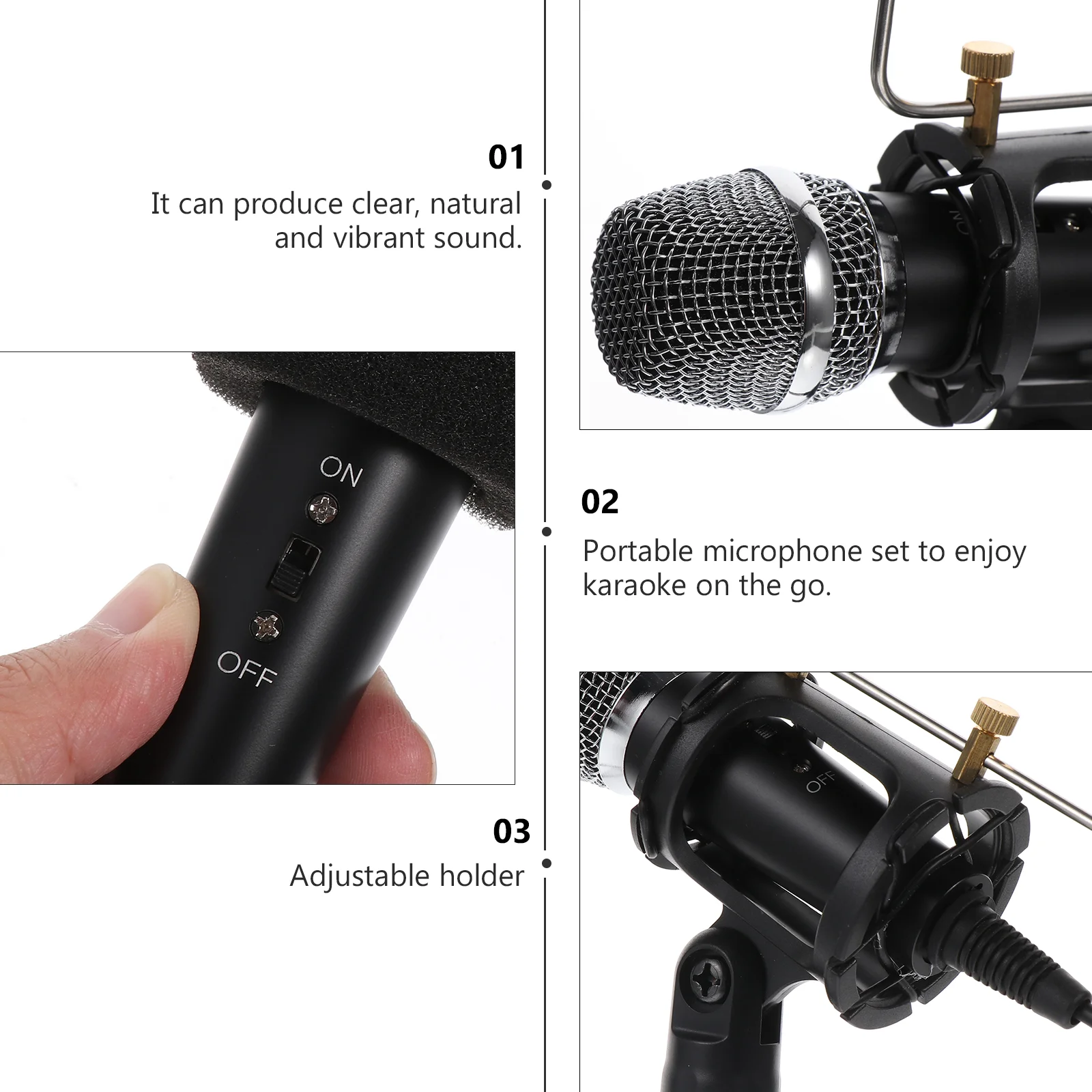 01
It can produce clear, natural and vibrant sound.

ON

OFF

02
Portable microphone set to enjoy karaoke on the go.

03
Adjustable holder

OFF