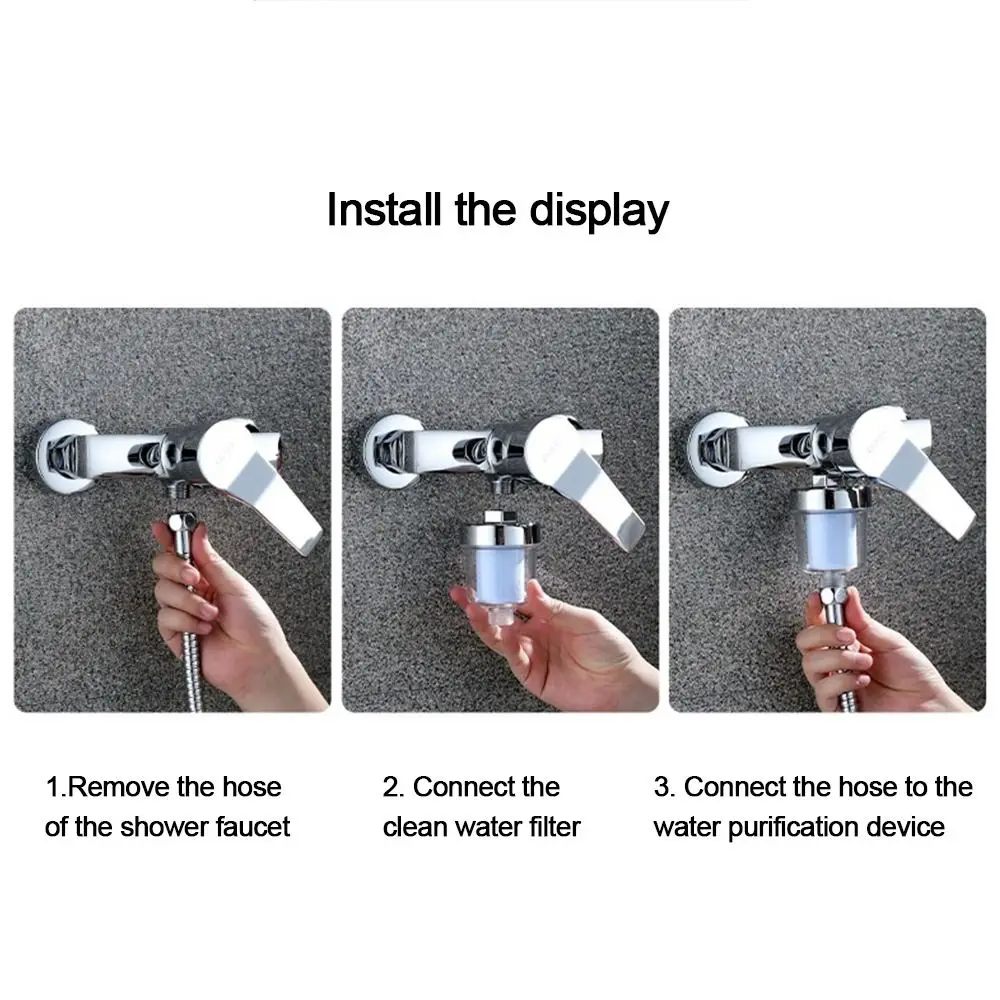 Install the display

1.Remove the hose of the shower faucet

2. Connect the clean water filter

3. Connect the hose to the water purification device