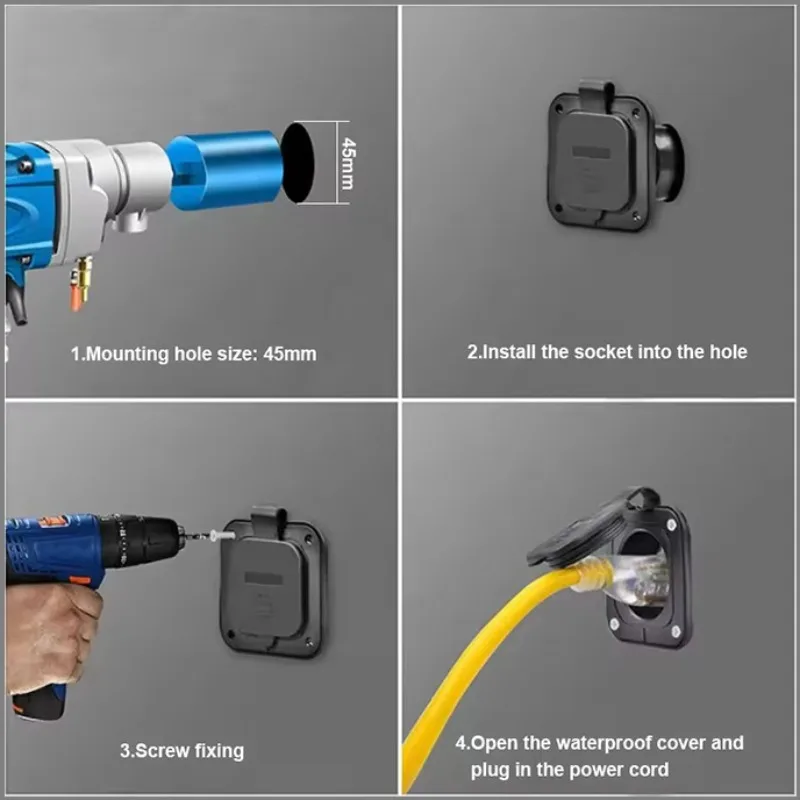 45mm

1.Mounting hole size: 45mm

2.Install the socket into the hole

3.Screw fixing

4.Open the waterproof cover and plug in the power cord