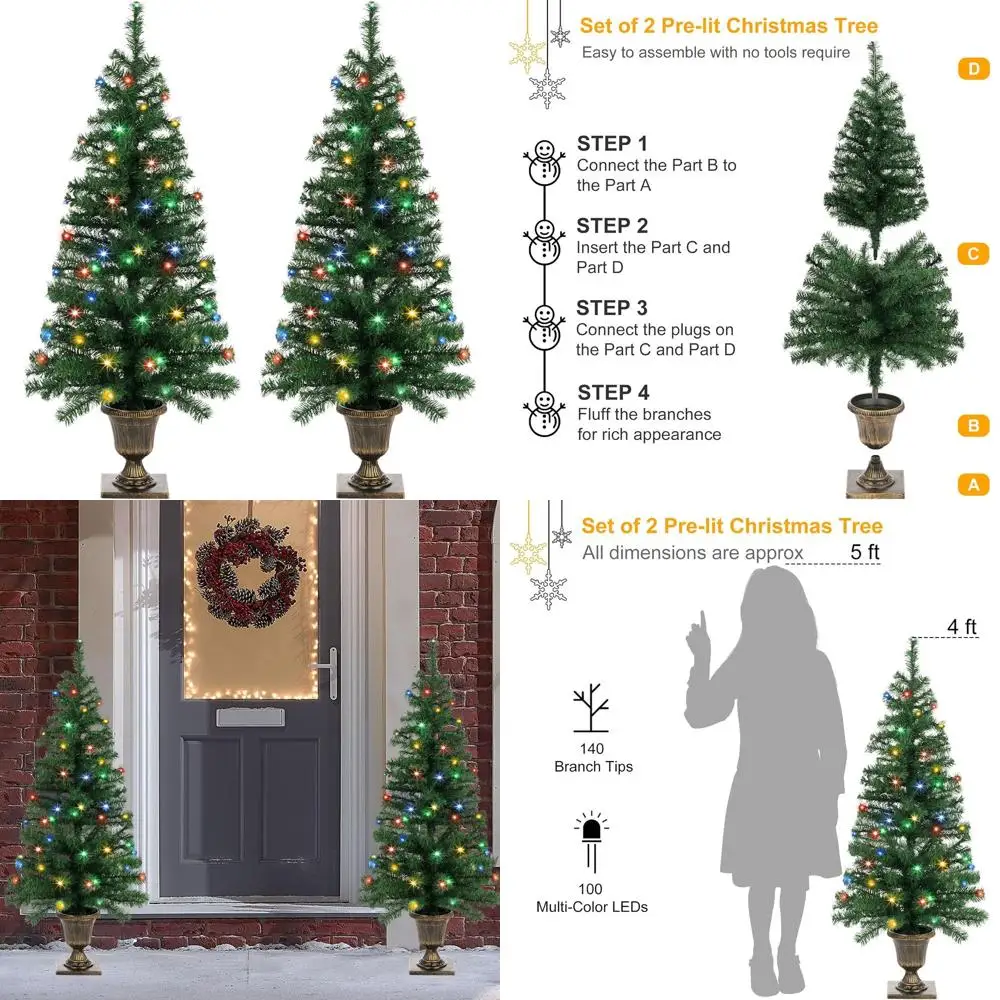 Set of 2 Pre-lit Christmas Tree
Easy to assemble with no tools require

STEP 1
Connect the Part B to the Part A

STEP 2
Insert the Part C and Part D

STEP 3
Connect the plugs on the Part C and Part D

STEP 4
Fluff the branches for rich appearance

D
C
B
A

Set of 2 Pre-lit Christmas Tree
All dimensions are approx

5 ft
4 ft

140
Branch Tips

100
Multi-Color LEDs