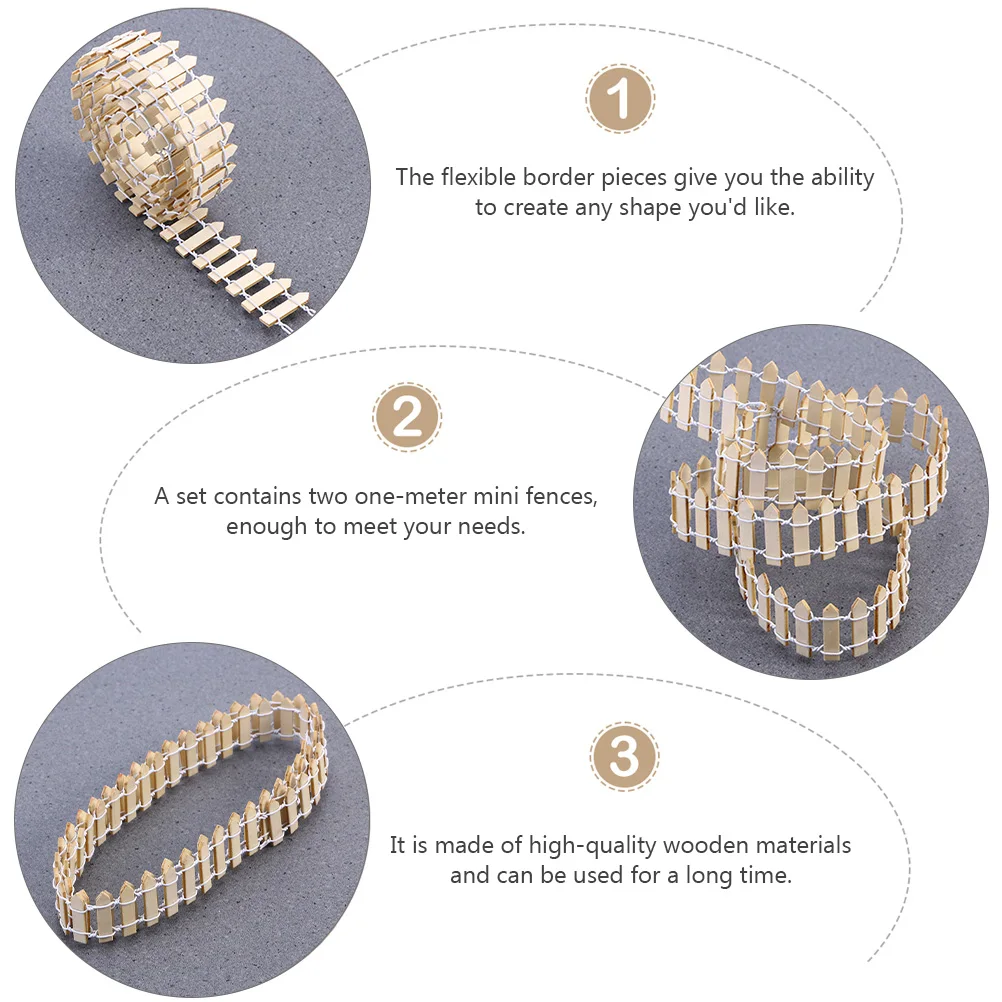 1

The flexible border pieces give you the ability to create any shape you'd like.

2

A set contains two one-meter mini fences, enough to meet your needs.

3

It is made of high-quality wooden materials and can be used for a long time.