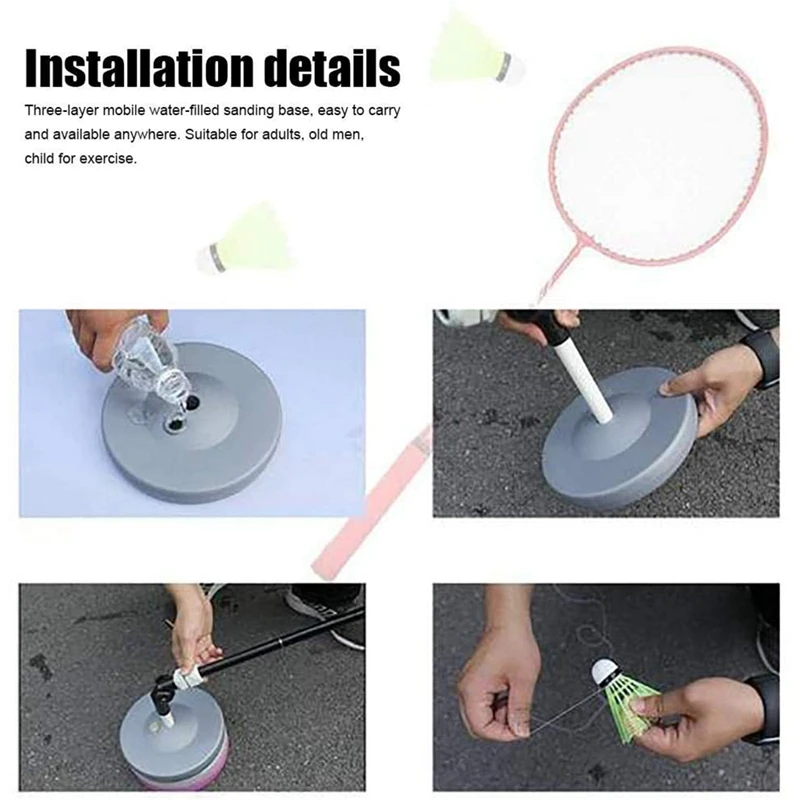 Installation details

Three-layer mobile water-filled sanding base, easy to carry and available anywhere. Suitable for adults, old men, child for exercise.